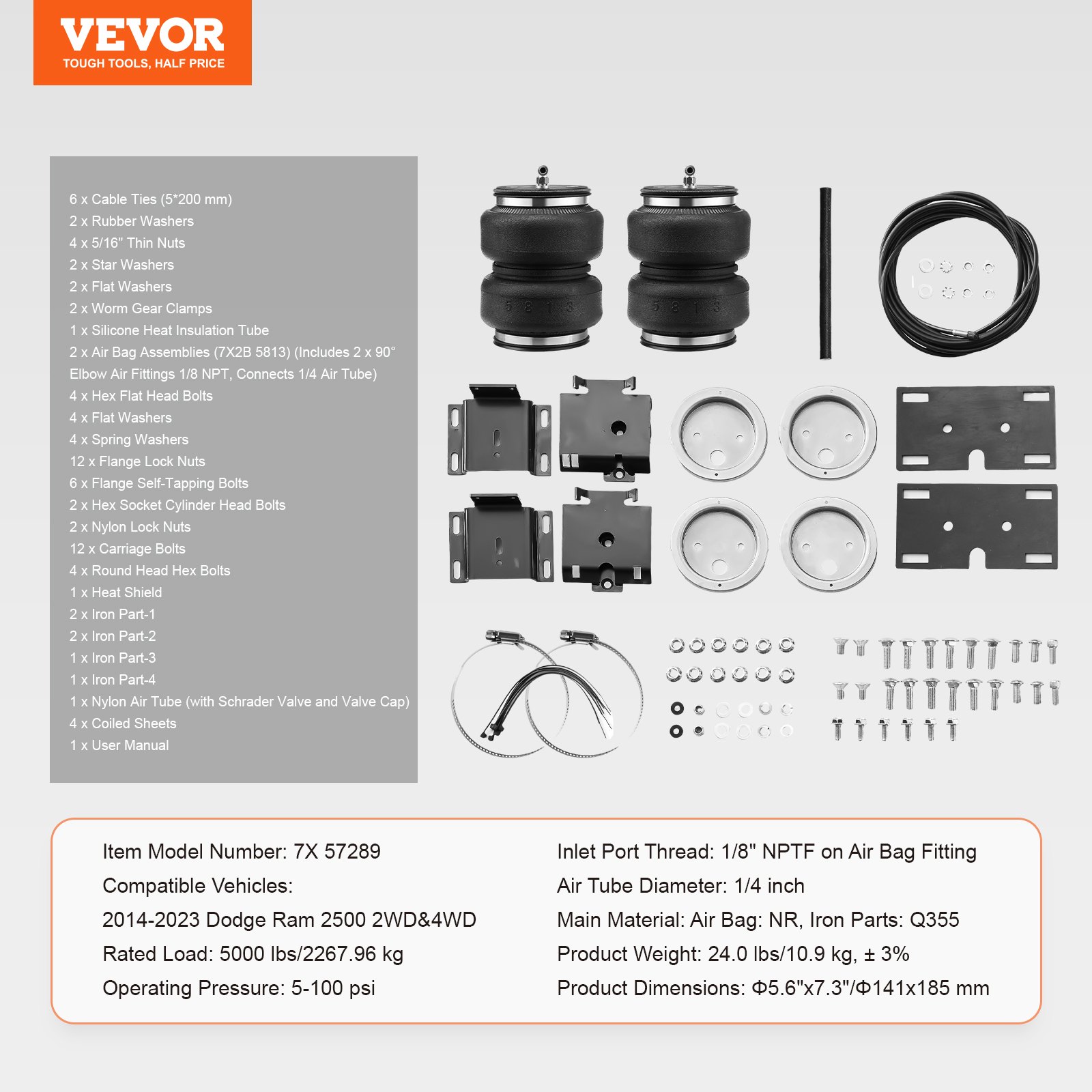 VEVOR
TOUGH TOOLS, HALF PRICE

6 x Cable Ties (5*200 mm)
2 x Rubber Washers
4 x 5/16" Thin Nuts
2 x Star Washers
2 x Flat Washers
2 x Worm Gear Clamps
1 x Silicone Heat Insulation Tube
2 x Air Bag Assemblies (7X2B 5813) (Includes 2 x 90° Elbow Air Fittings 1/8 NPT, Connects 1/4 Air Tube)
4 x Hex Flat Head Bolts
4 x Flat Washers
4 x Spring Washers
12 x Flange Lock Nuts
6 x Flange Self-Tapping Bolts
2 x Hex Socket Cylinder Head Bolts
2 x Nylon Lock Nuts
12 x Carriage Bolts
4 x Round Head Hex Bolts
1 x Heat Shield
2 x Iron Part-1
2 x Iron Part-2
1 x Iron Part-3
1 x Iron Part-4
1 x Nylon Air Tube (with Schrader Valve and Valve Cap)
4 x Coiled Sheets
1 x User Manual

5 8 1 3
5 8 1 3

Item Model Number: 7X 57289
Compatible Vehicles:
2014-2023 Dodge Ram 2500 2WD&4WD
Rated Load: 5000 lbs/2267.96 kg
Operating Pressure: 5-100 psi

Inlet Port Thread: 1/8" NPTF on Air Bag Fitting
Air Tube Diameter: 1/4 inch
Main Material: Air Bag: NR, Iron Parts: Q355
Product Weight: 24.0 lbs/10.9 kg, ± 3%
Product Dimensions: Φ5.6"x7.3"/Φ141x185 mm