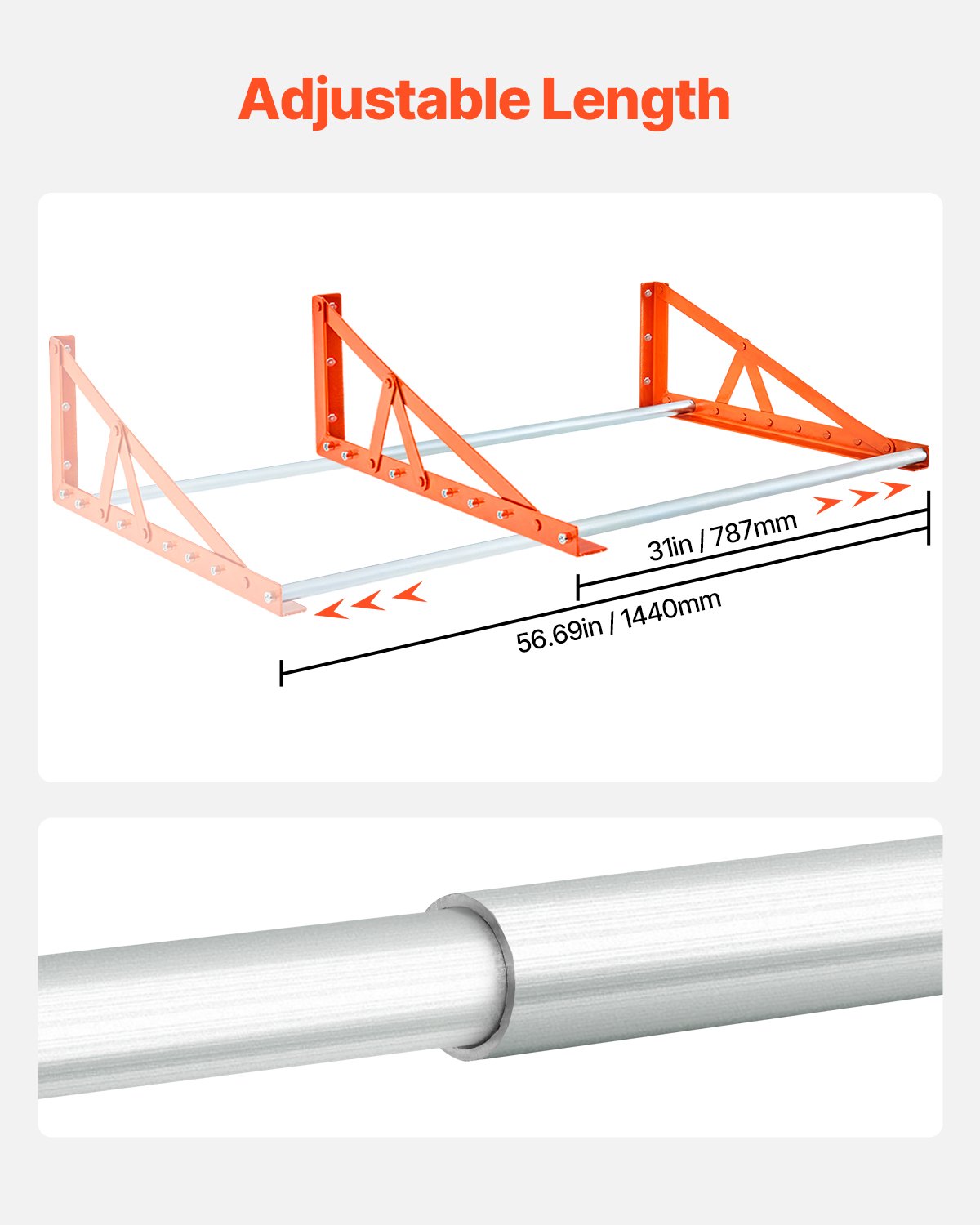 Adjustable Length

31in / 787mm

56.69in / 1440mm