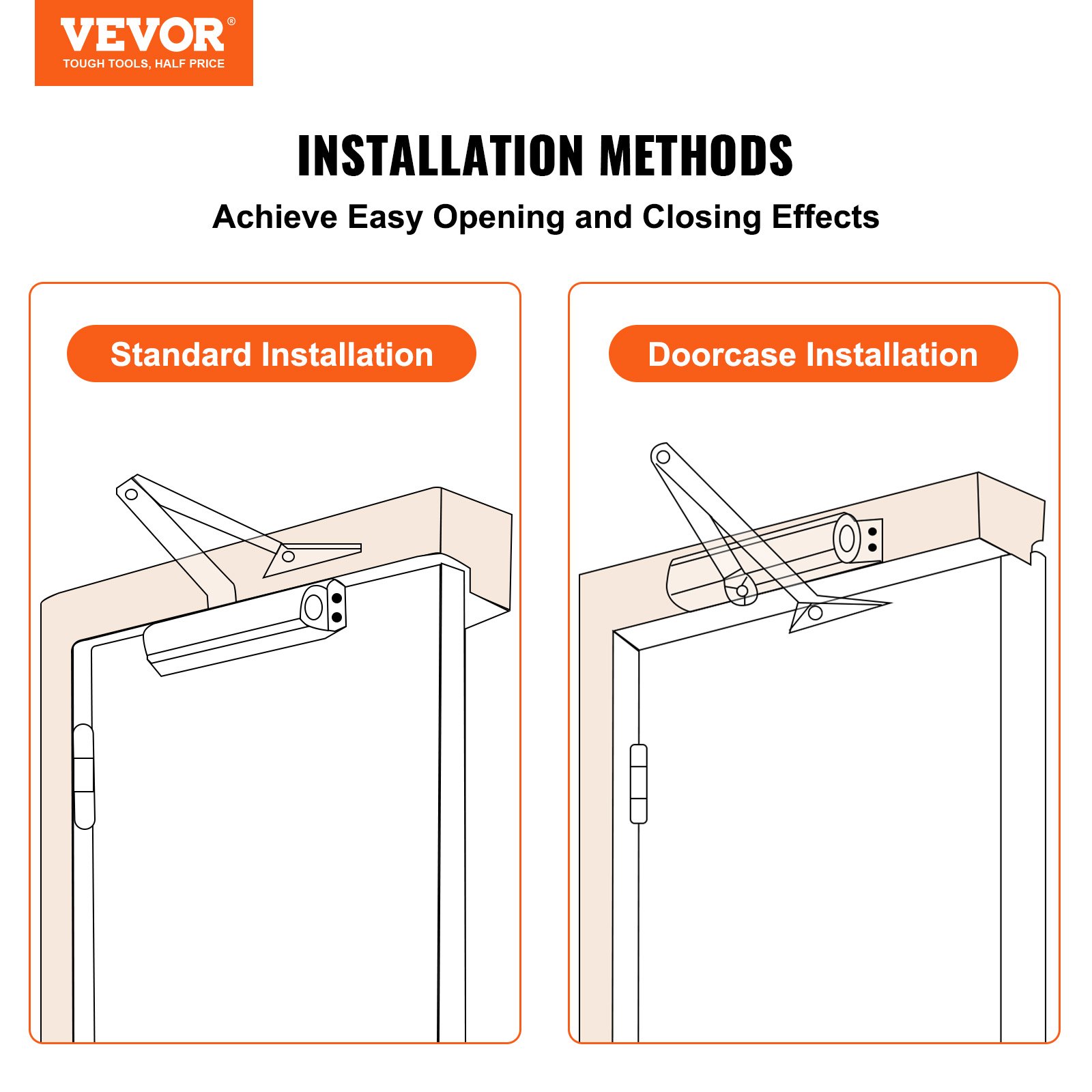 VEVOR®
TOUGH TOOLS, HALF PRICE

INSTALLATION METHODS

Achieve Easy Opening and Closing Effects

Standard Installation

Doorcase Installation