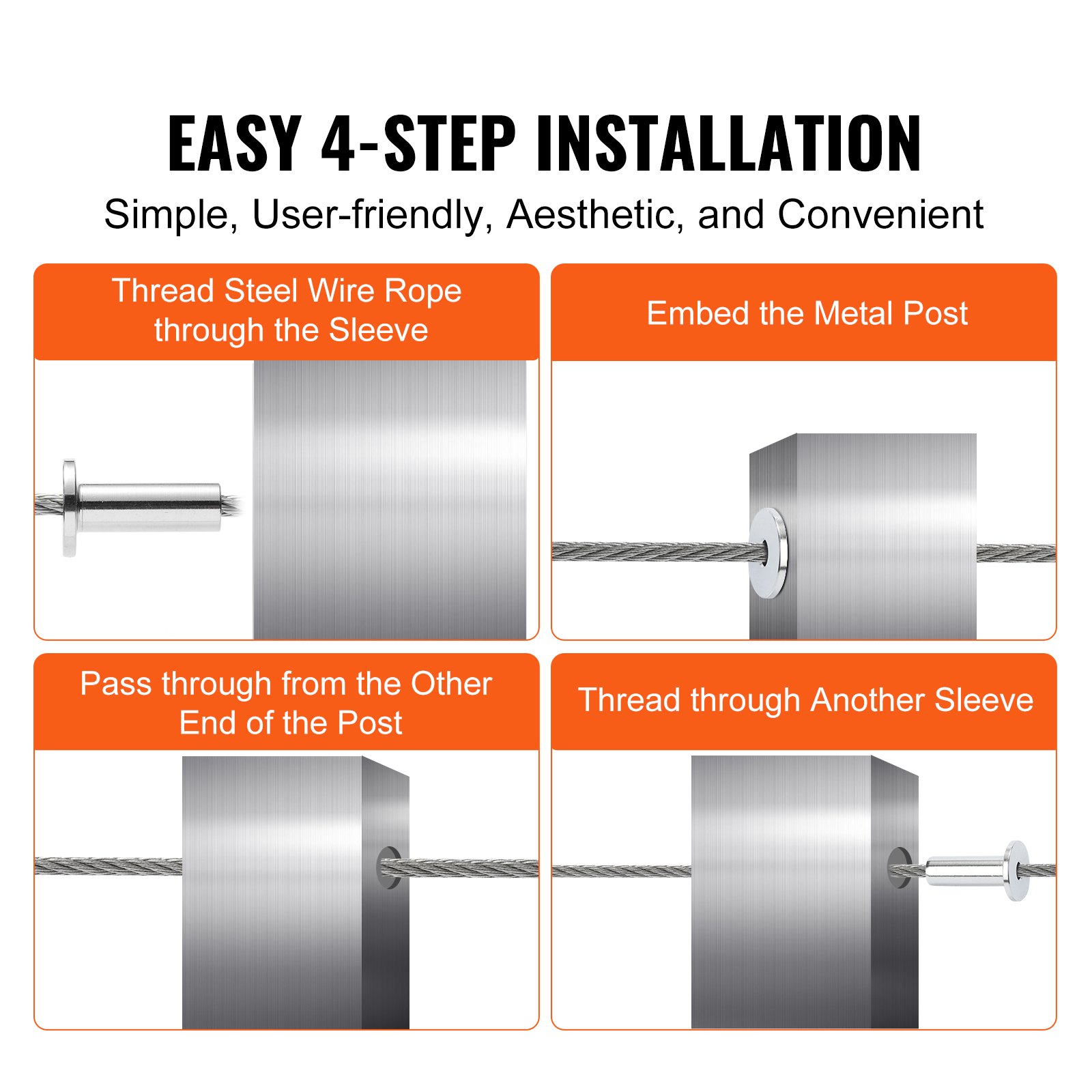 EASY 4-STEP INSTALLATION

Simple, User-friendly, Aesthetic, and Convenient

Thread Steel Wire Rope through the Sleeve

Embed the Metal Post

Pass through from the Other End of the Post

Thread through Another Sleeve