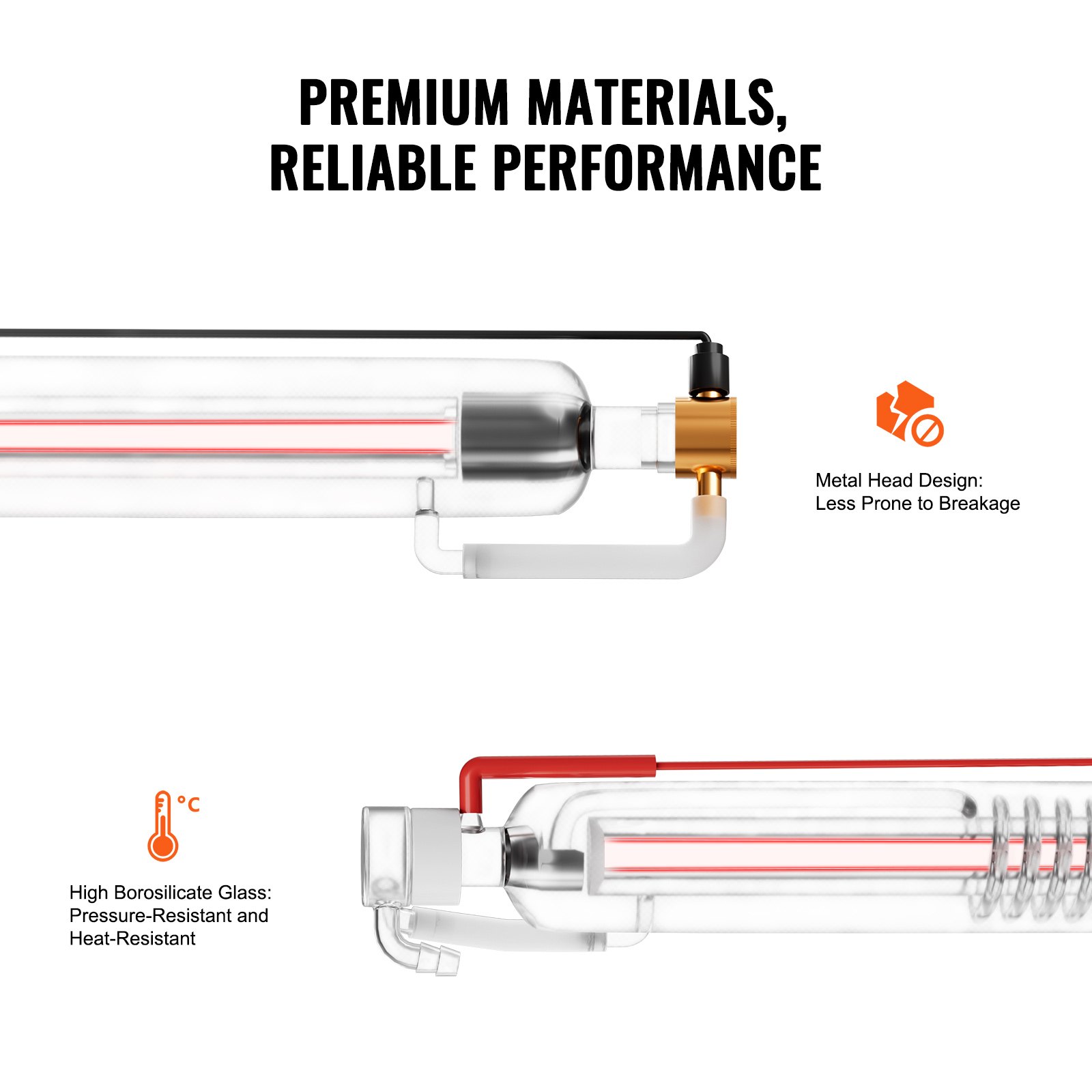 PREMIUM MATERIALS,
RELIABLE PERFORMANCE

Metal Head Design:
Less Prone to Breakage

°C

High Borosilicate Glass:
Pressure-Resistant and
Heat-Resistant