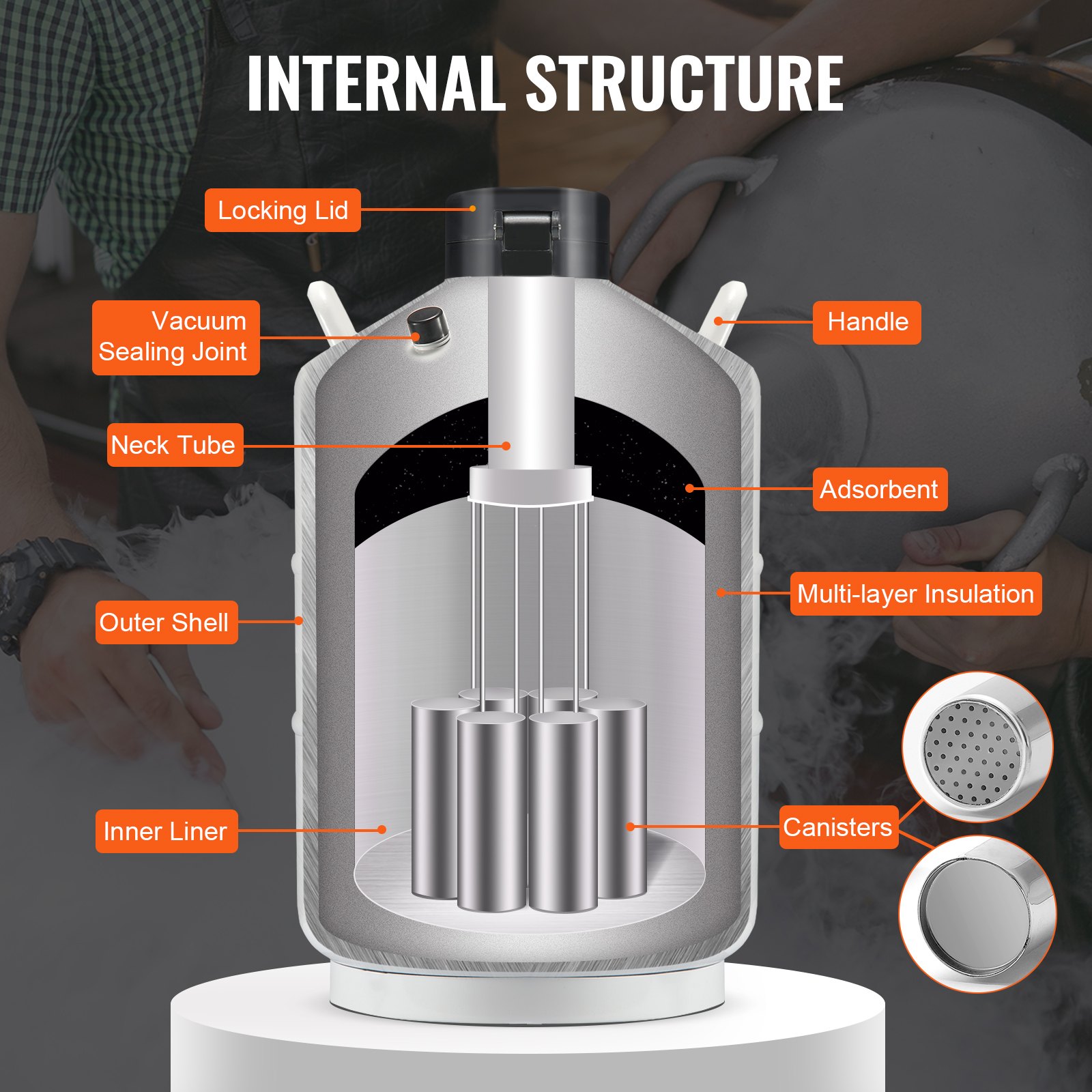 INTERNAL STRUCTURE

Locking Lid

Vacuum Sealing Joint

Handle

Neck Tube

Adsorbent

Multi-layer Insulation

Outer Shell

Inner Liner

Canisters