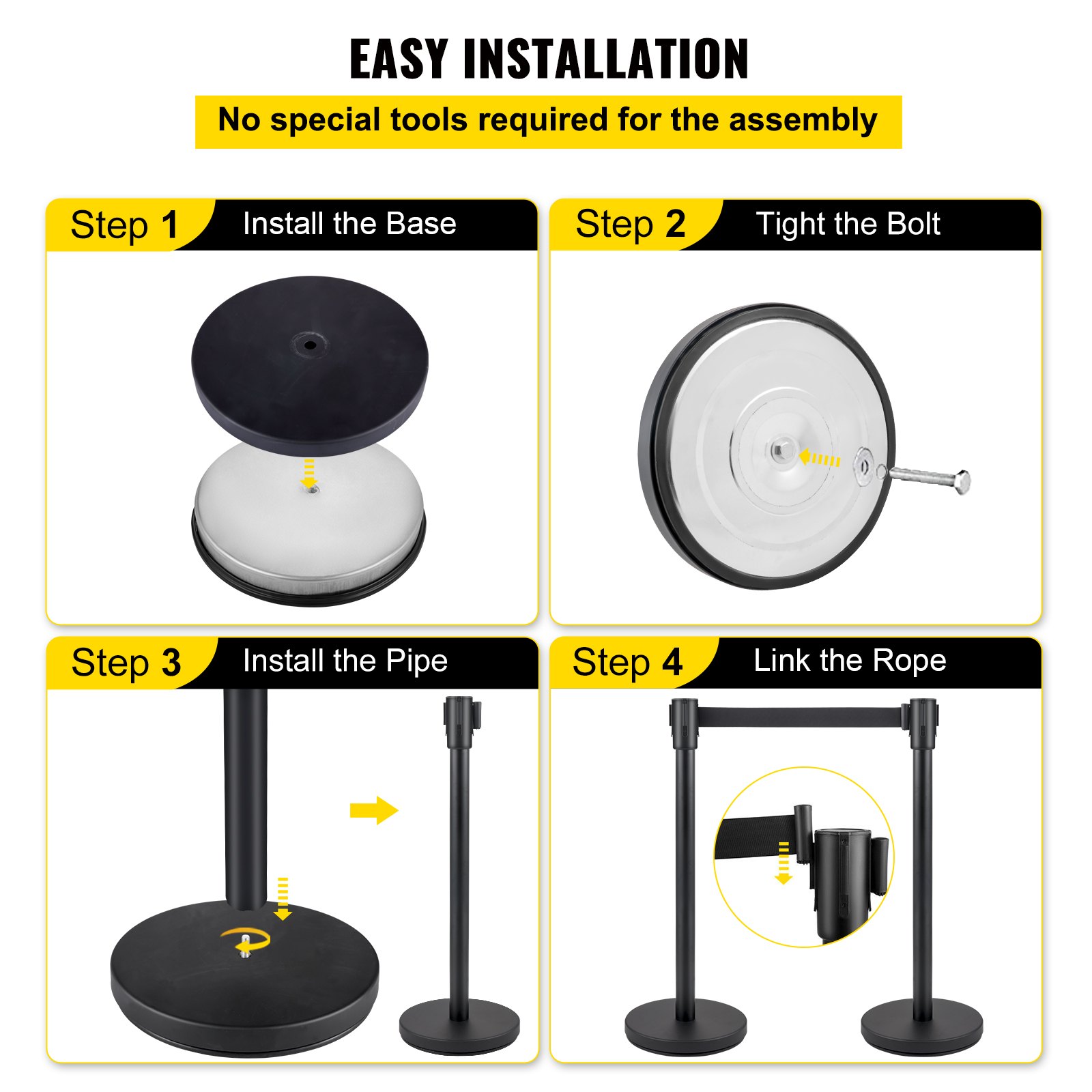 EASY INSTALLATION

No special tools required for the assembly

Step 1 Install the Base

Step 2 Tight the Bolt

Step 3 Install the Pipe

Step 4 Link the Rope