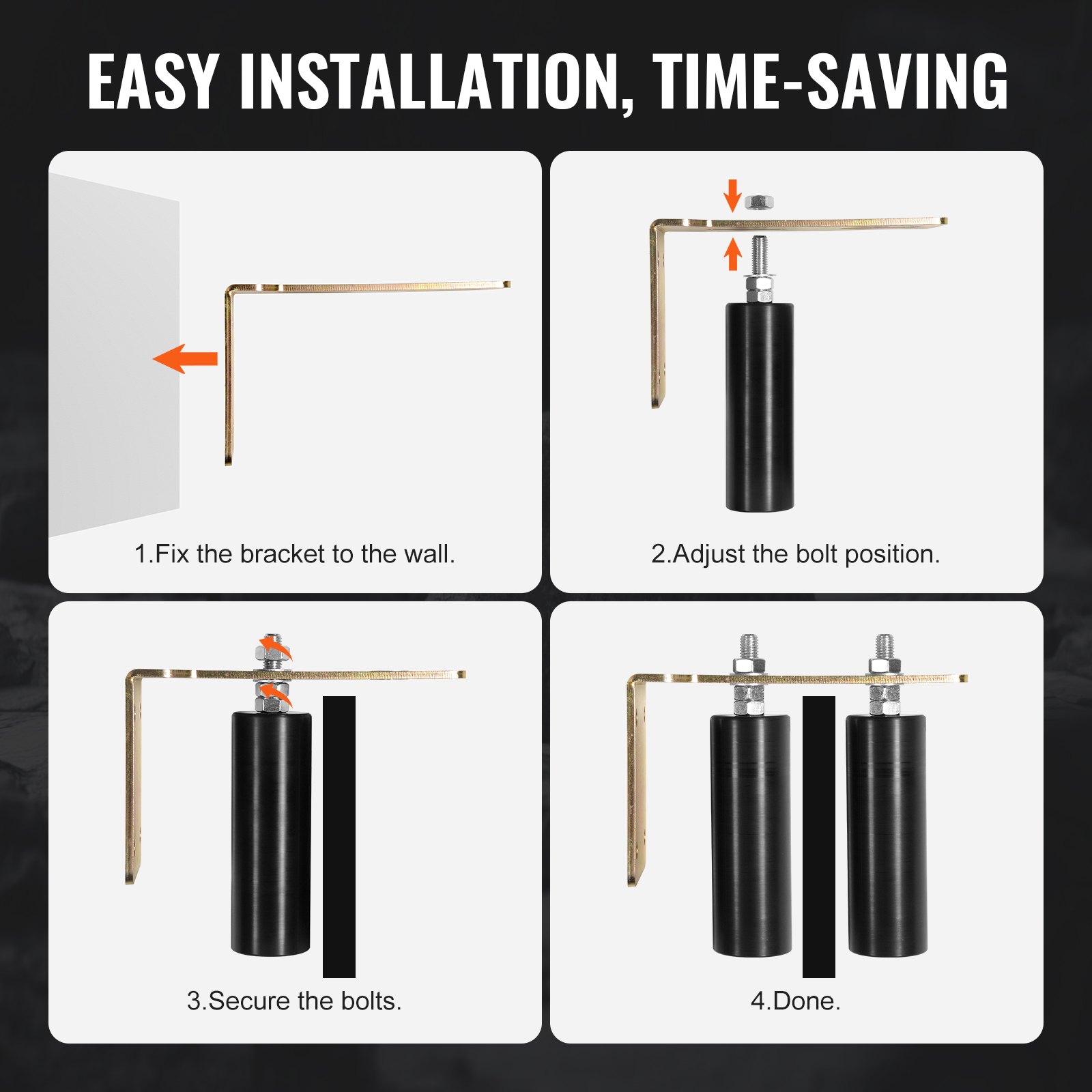 EASY INSTALLATION, TIME-SAVING

1.Fix the bracket to the wall.

2.Adjust the bolt position.

3.Secure the bolts.

4.Done.