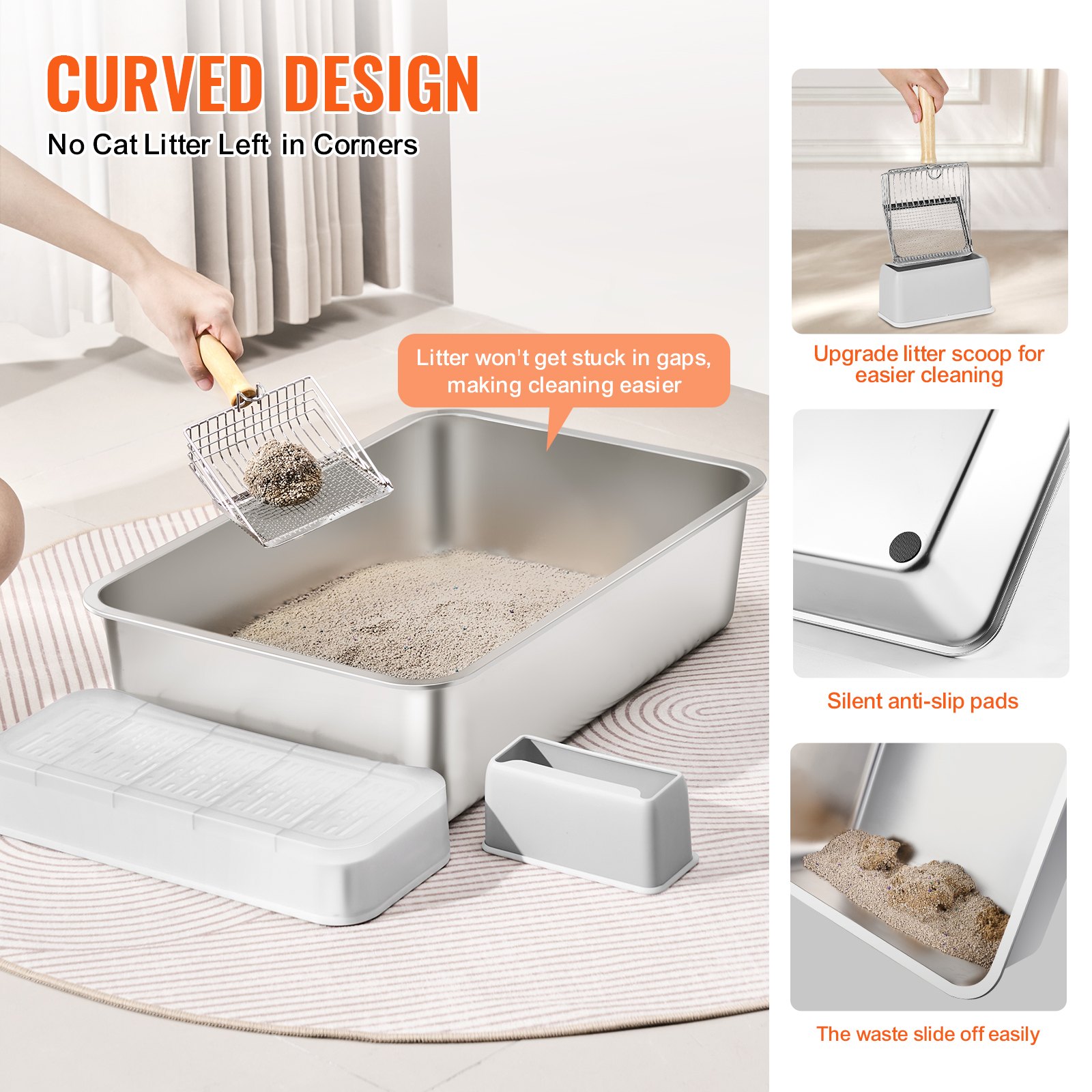 CURVED DESIGN
No Cat Litter Left in Corners

Litter won't get stuck in gaps, making cleaning easier

Upgrade litter scoop for easier cleaning

Silent anti-slip pads

The waste slide off easily