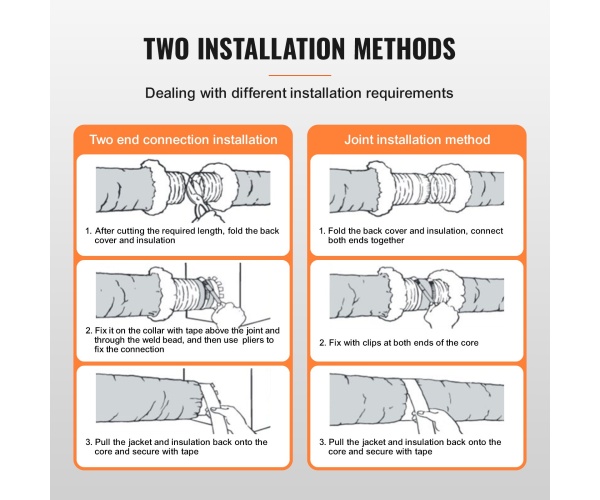 TWO INSTALLATION METHODS

Dealing with different installation requirements

Two end connection installation

1. After cutting the required length, fold the back cover and insulation

2. Fix it on the collar with tape above the joint and through the weld bead, and then use pliers to fix the connection

3. Pull the jacket and insulation back onto the core and secure with tape

Joint installation method

1. Fold the back cover and insulation, connect both ends together

2. Fix with clips at both ends of the core

3. Pull the jacket and insulation back onto the core and secure with tape