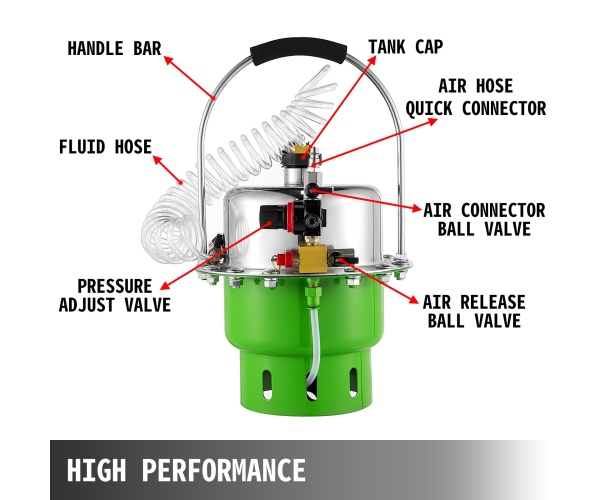 HANDLE BAR
TANK CAP
AIR HOSE
QUICK CONNECTOR
FLUID HOSE
AIR CONNECTOR
BALL VALVE
PRESSURE
ADJUST VALVE
AIR RELEASE
BALL VALVE

HIGH PERFORMANCE