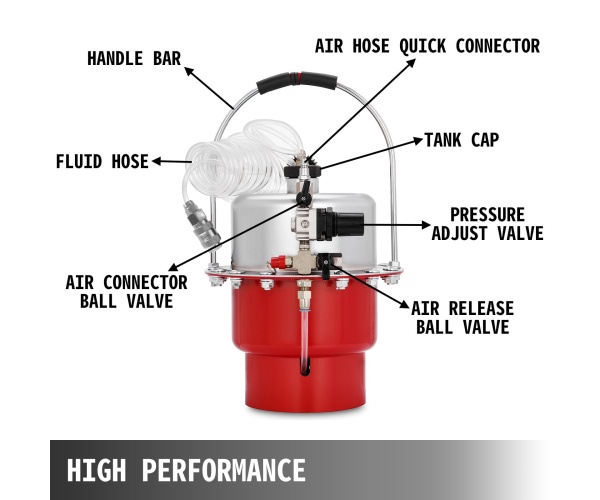 HANDLE BAR

AIR HOSE QUICK CONNECTOR

TANK CAP

FLUID HOSE

PRESSURE ADJUST VALVE

AIR CONNECTOR BALL VALVE

AIR RELEASE BALL VALVE

HIGH PERFORMANCE