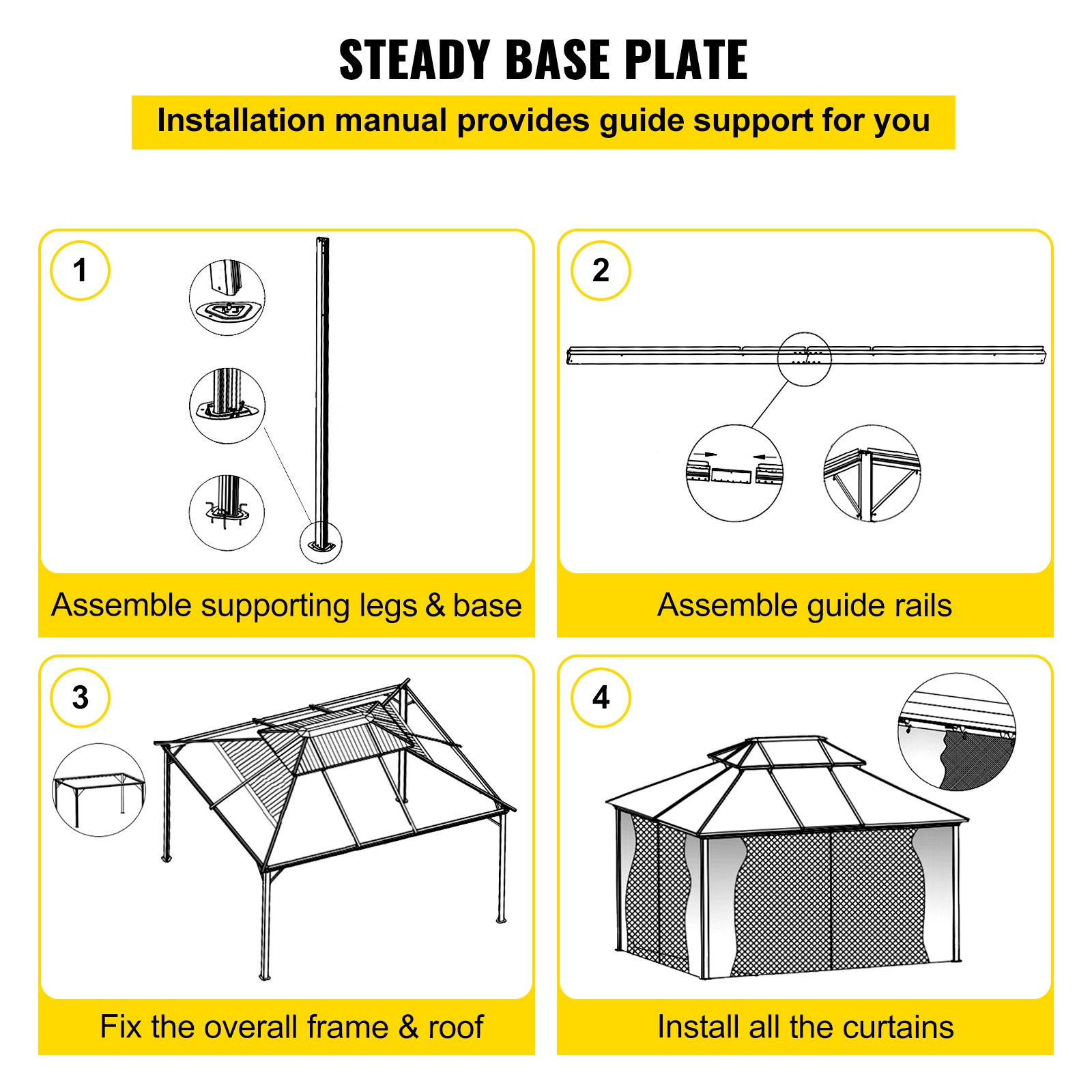 STEADY BASE PLATE

Installation manual provides guide support for you

1

Assemble supporting legs & base

2

Assemble guide rails

3

Fix the overall frame & roof

4

Install all the curtains