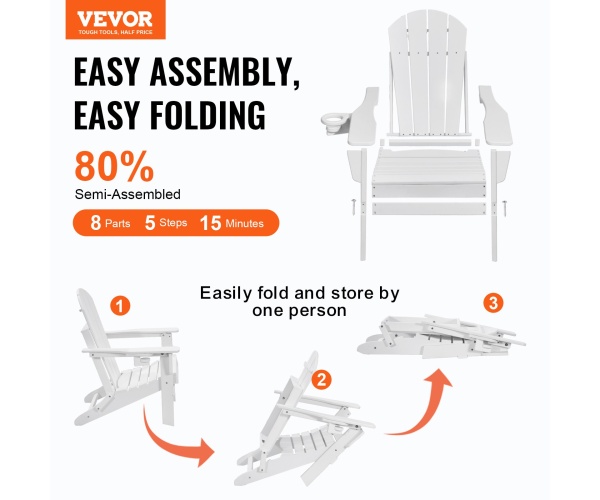 VEVOR
TOUGH TOOLS, HALF PRICE

EASY ASSEMBLY, EASY FOLDING

80%
Semi-Assembled

8 Parts 5 Steps 15 Minutes

Easily fold and store by one person

1

2

3