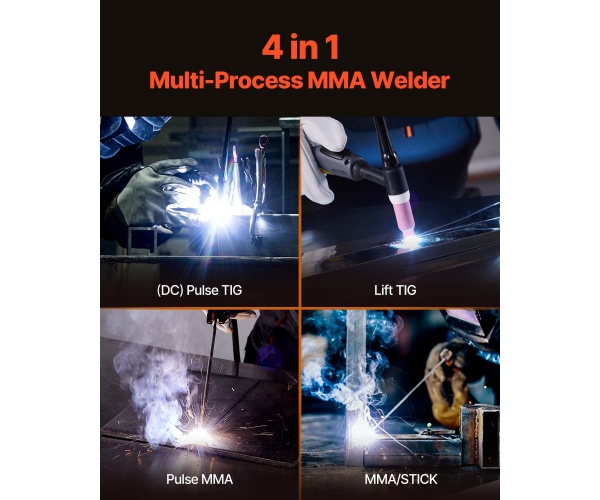 4 in 1
Multi-Process MMA Welder

(DC) Pulse TIG

Lift TIG

Pulse MMA

MMA/STICK