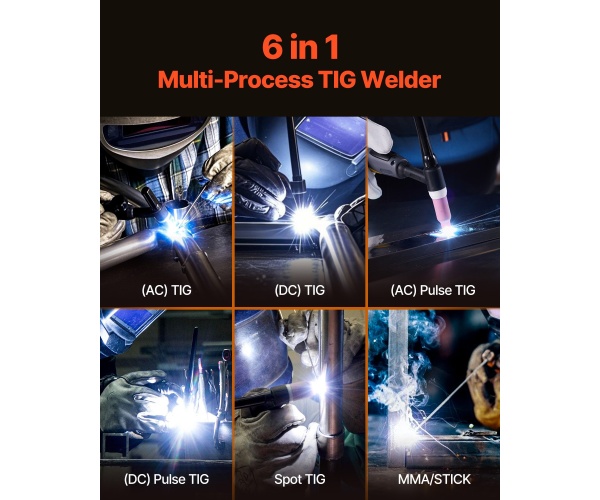 6 in 1
Multi-Process TIG Welder

(AC) TIG

(DC) TIG

(AC) Pulse TIG

(DC) Pulse TIG

Spot TIG

MMA/STICK