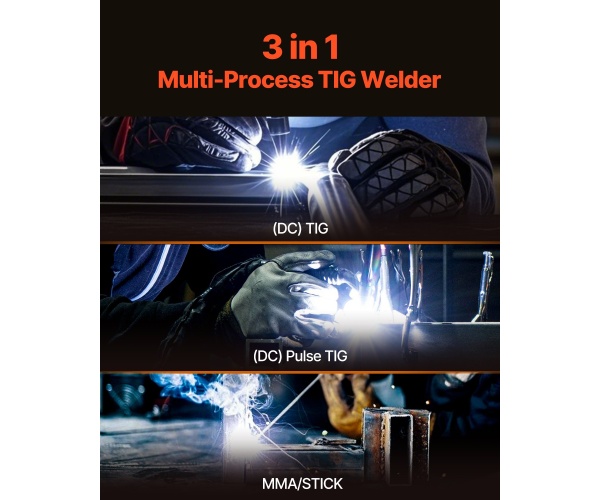 3 in 1
Multi-Process TIG Welder

(DC) TIG

(DC) Pulse TIG

MMA/STICK