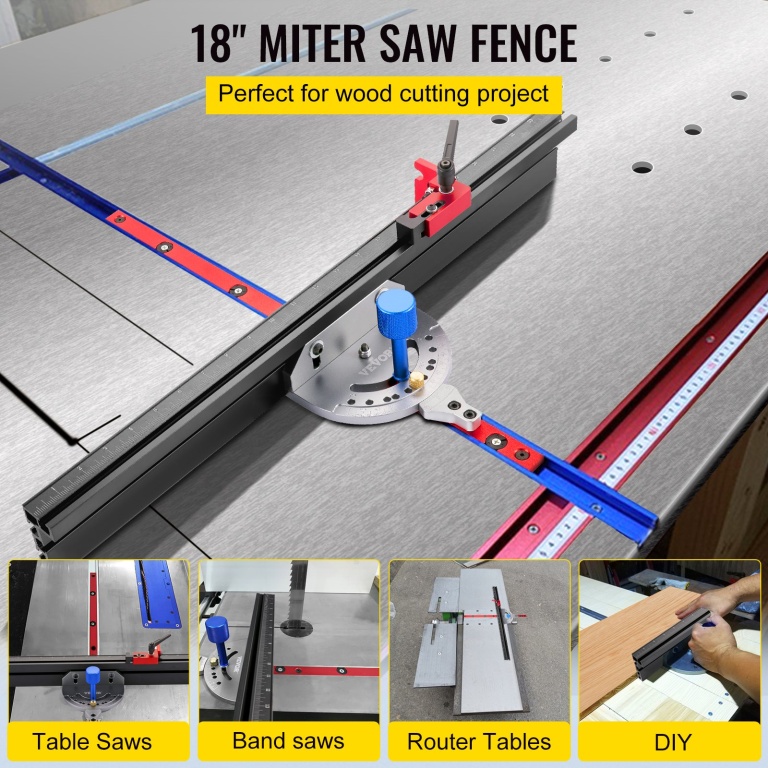 18" MITER SAW FENCE

Perfect for wood cutting project

VEVOR

Table Saws

Band saws

Router Tables

DIY