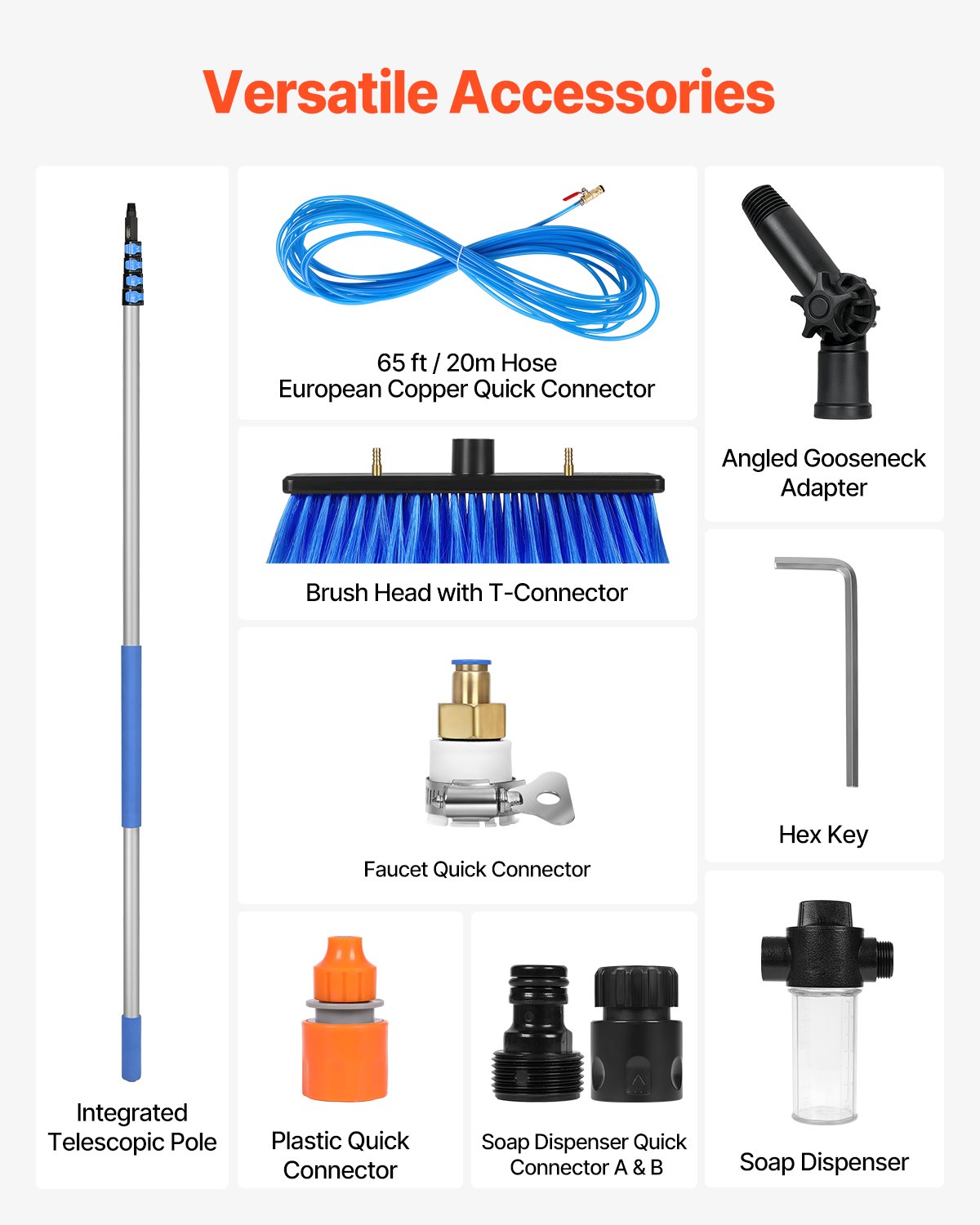 Versatile Accessories

Integrated Telescopic Pole

65 ft / 20m Hose
European Copper Quick Connector

Brush Head with T-Connector

Faucet Quick Connector

Plastic Quick Connector

Soap Dispenser Quick Connector A & B

Angled Gooseneck Adapter

Hex Key

Soap Dispenser