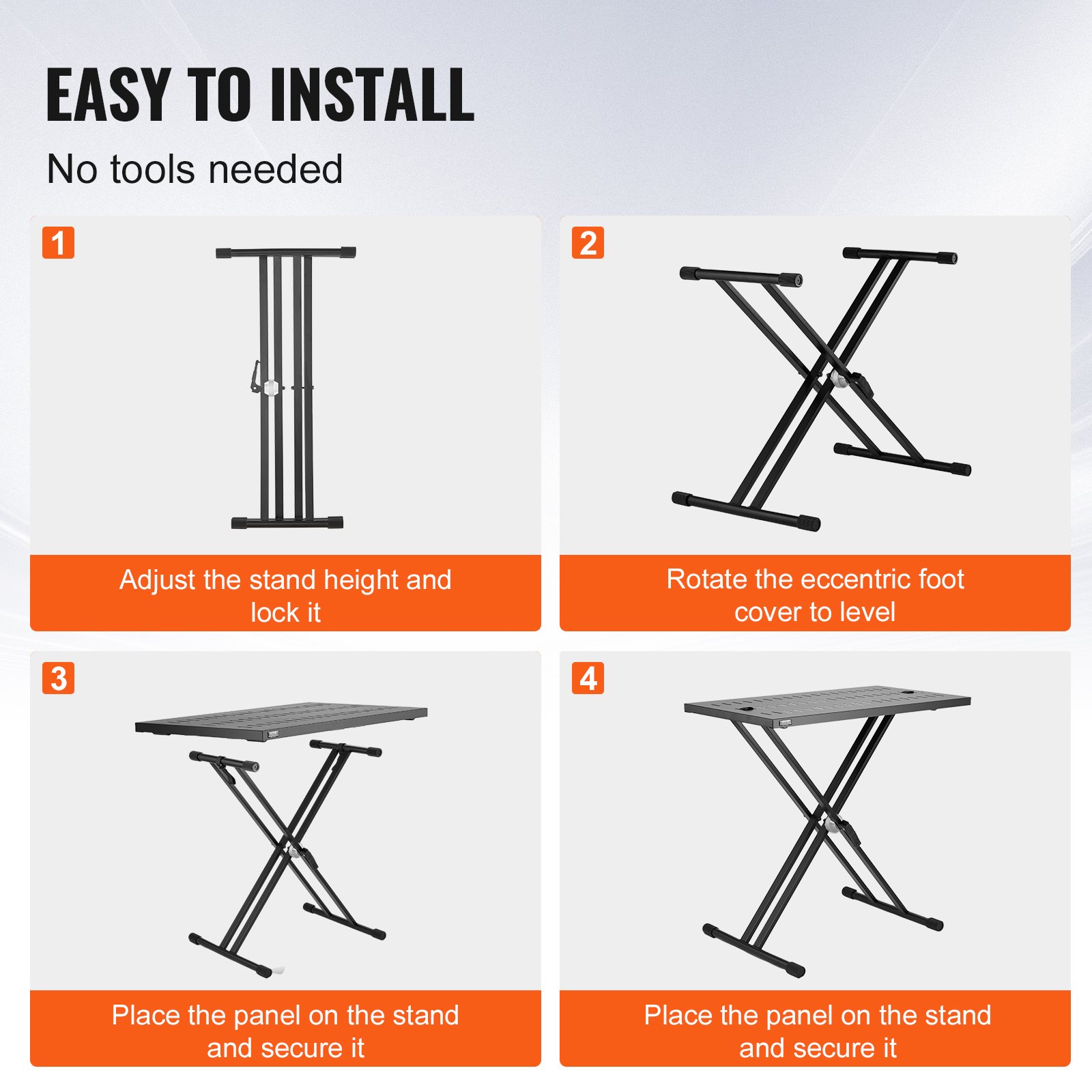 EASY TO INSTALL

No tools needed

1

Adjust the stand height and lock it

2

Rotate the eccentric foot cover to level

3

Place the panel on the stand and secure it

4

Place the panel on the stand and secure it