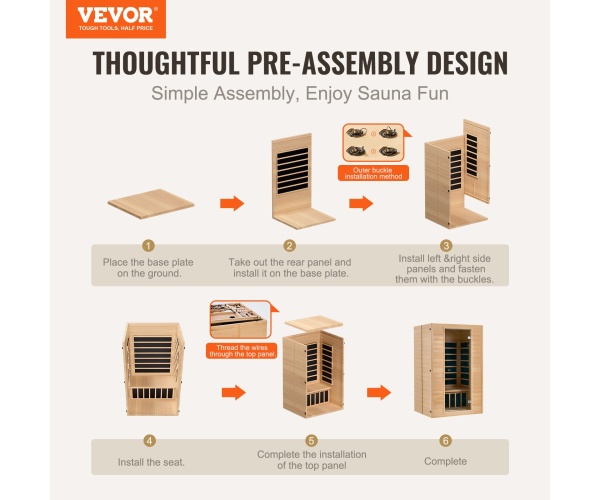 VEVOR®
TOUGH TOOLS, HALF PRICE

THOUGHTFUL PRE-ASSEMBLY DESIGN

Simple Assembly, Enjoy Sauna Fun

Outer buckle installation method

1
Place the base plate on the ground.

2
Take out the rear panel and install it on the base plate.

3
Install left &right side panels and fasten them with the buckles.

Thread the wires through the top panel.

4
Install the seat.

5
Complete the installation of the top panel

6
Complete