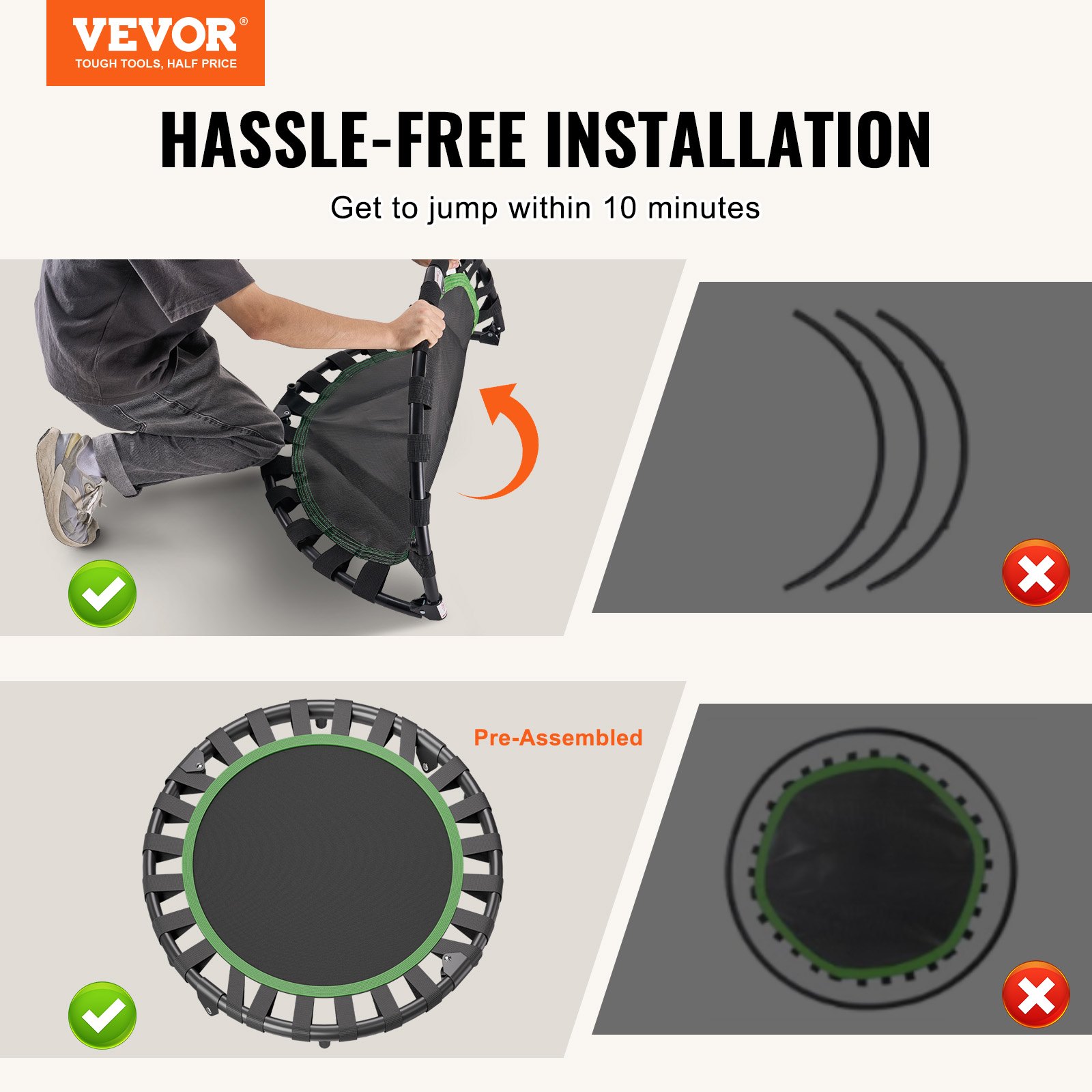 VEVOR®
TOUGH TOOLS, HALF PRICE

HASSLE-FREE INSTALLATION

Get to jump within 10 minutes

Pre-Assembled