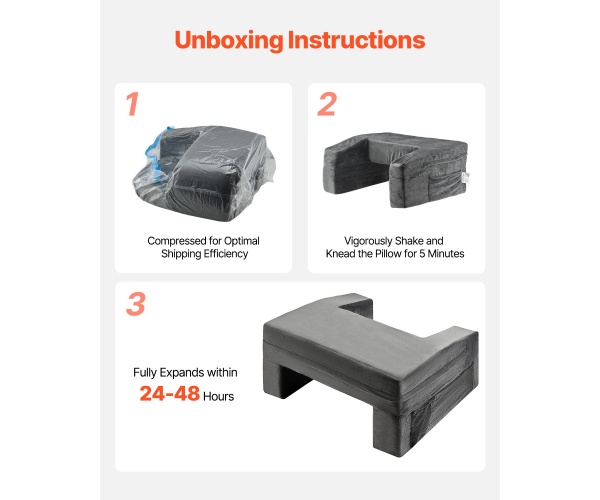 Unboxing Instructions

1

Compressed for Optimal Shipping Efficiency

2

Vigorously Shake and Knead the Pillow for 5 Minutes

3

Fully Expands within 24-48 Hours