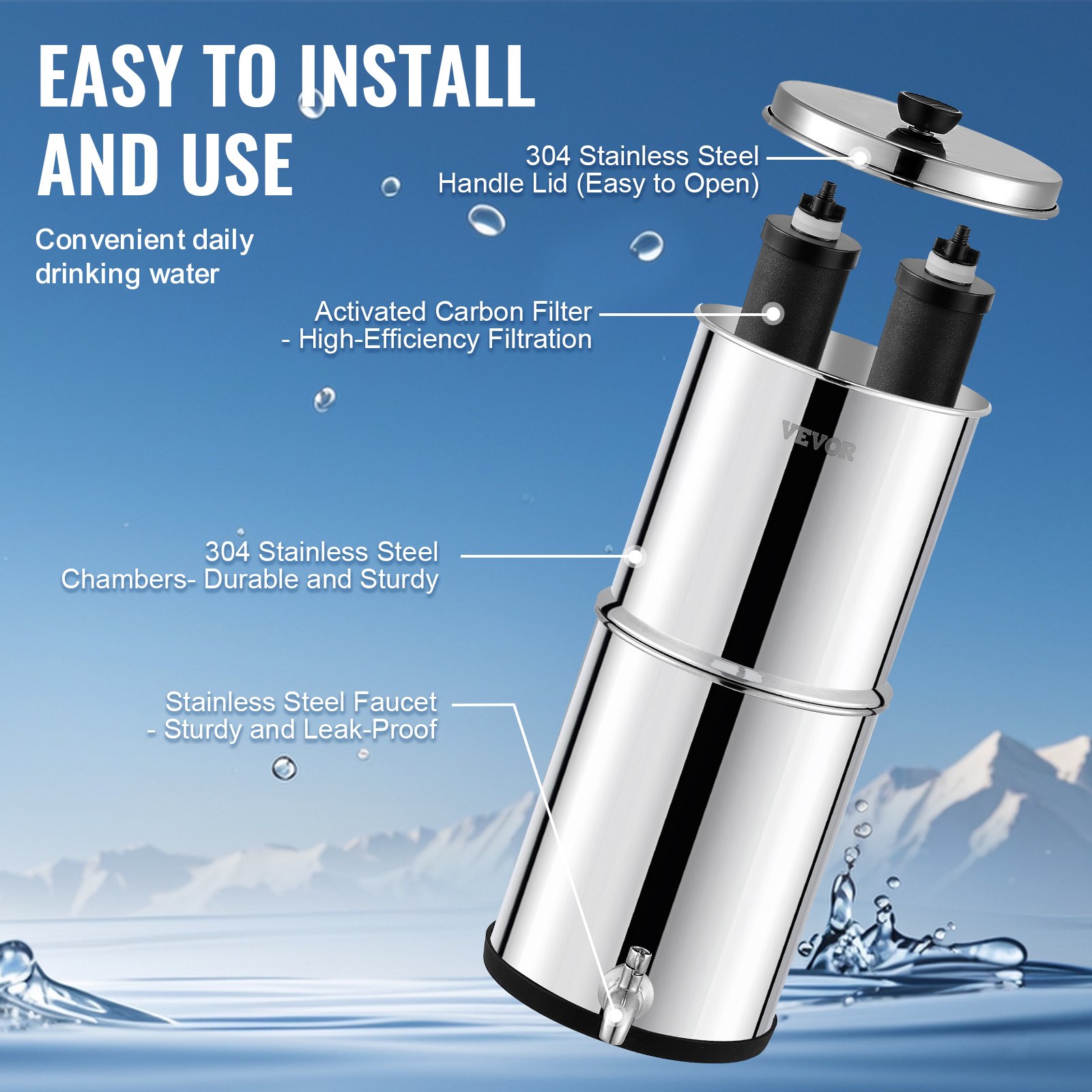 EASY TO INSTALL AND USE

Convenient daily drinking water

304 Stainless Steel Handle Lid (Easy to Open)

Activated Carbon Filter - High-Efficiency Filtration

VEVOR

304 Stainless Steel Chambers- Durable and Sturdy

Stainless Steel Faucet - Sturdy and Leak-Proof