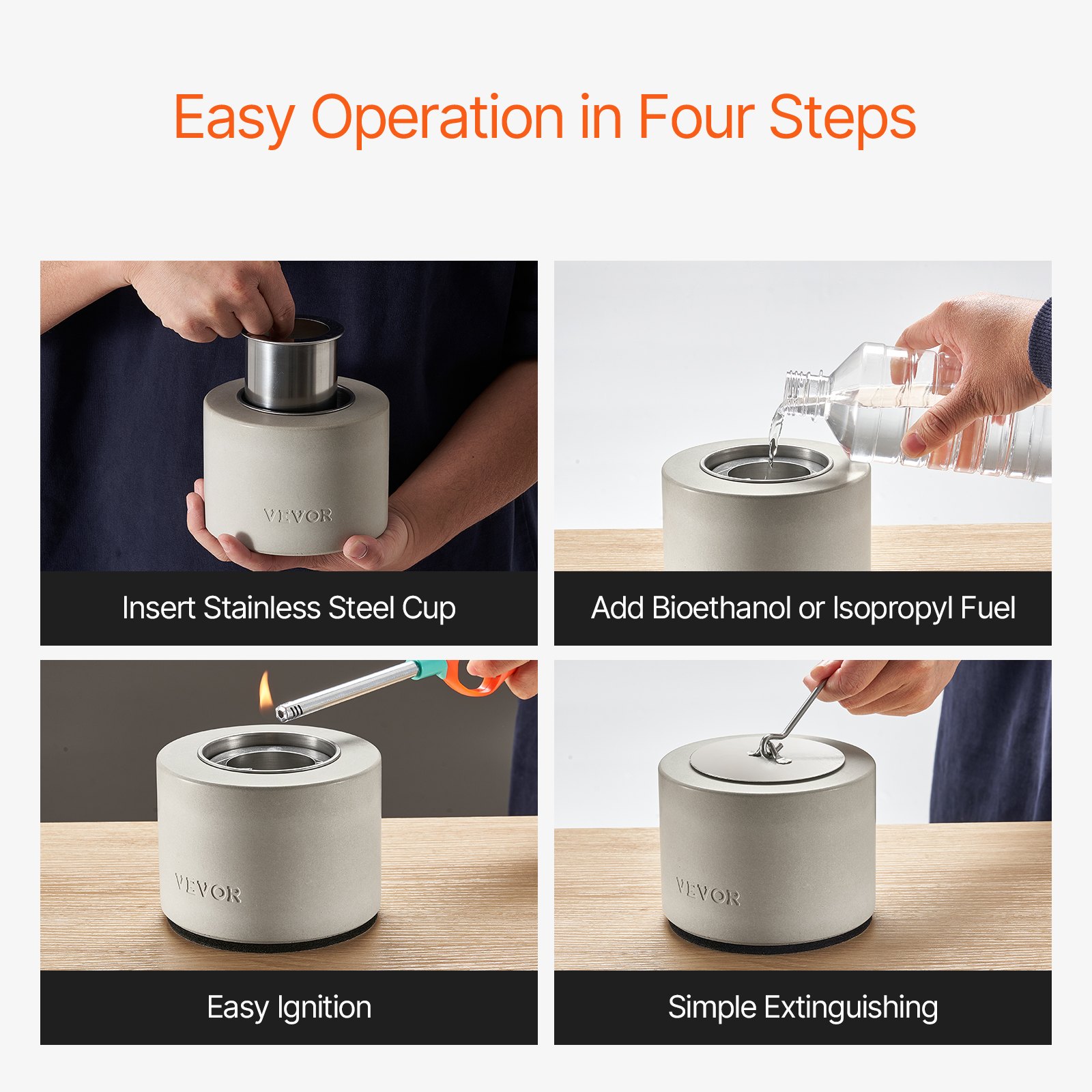 Easy Operation in Four Steps

VEVOR

Insert Stainless Steel Cup

Add Bioethanol or Isopropyl Fuel

VEVOR

Easy Ignition

VEVOR

Simple Extinguishing