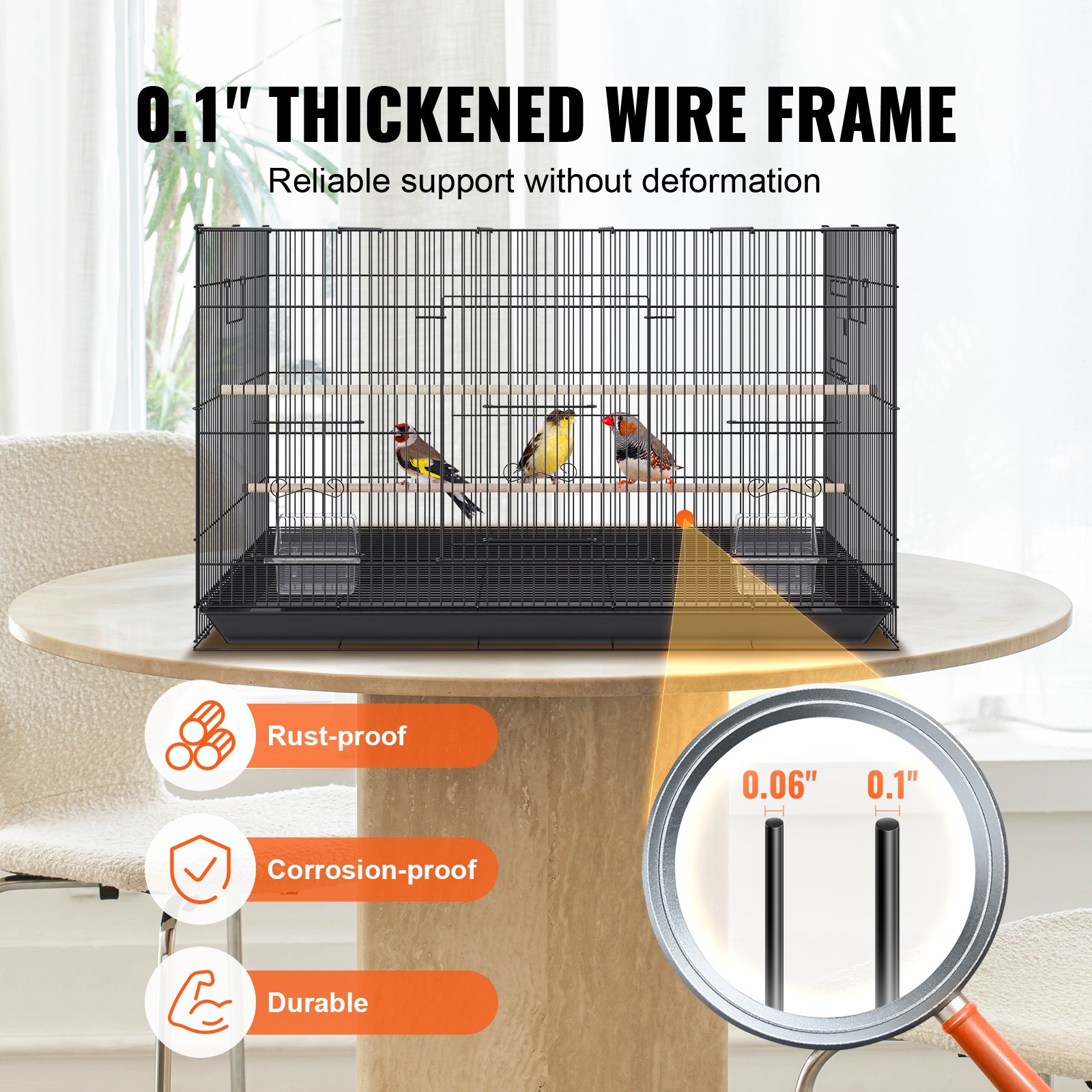 0.1" THICKENED WIRE FRAME

Reliable support without deformation

Rust-proof

Corrosion-proof

Durable

0.06"

0.1"