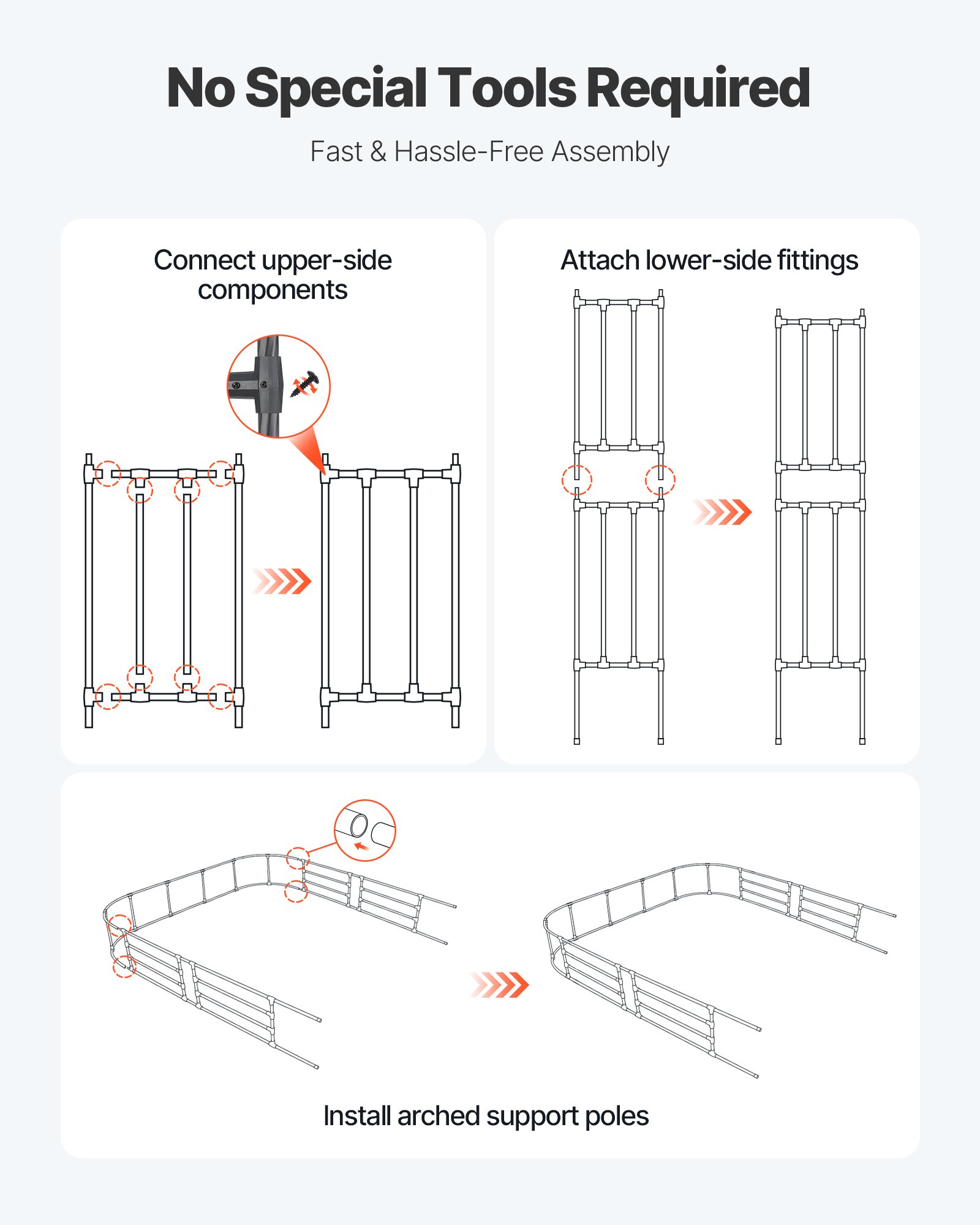 No Special Tools Required

Fast & Hassle-Free Assembly

Connect upper-side components

Attach lower-side fittings

Install arched support poles