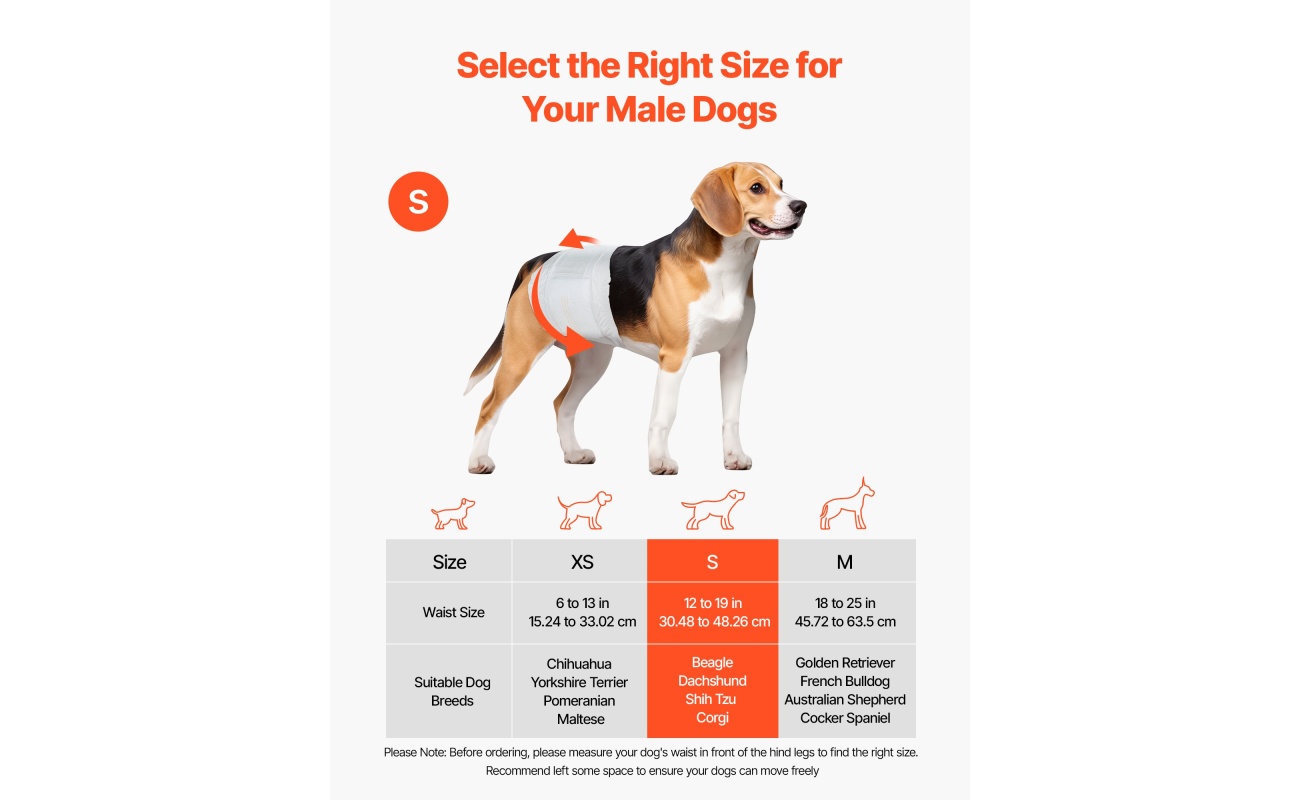 Select the Right Size for Your Male Dogs

S

| Size | XS | S | M |
|---|---|---|---|
| Waist Size | 6 to 13 in 15.24 to 33.02 cm | 12 to 19 in 30.48 to 48.26 cm | 18 to 25 in 45.72 to 63.5 cm |
| Suitable Dog Breeds | Chihuahua Yorkshire Terrier Pomeranian Maltese | Beagle Dachshund Shih Tzu Corgi | Golden Retriever French Bulldog Australian Shepherd Cocker Spaniel |

Please Note: Before ordering, please measure your dog's waist in front of the hind legs to find the right size. Recommend left some space to ensure your dogs can move freely