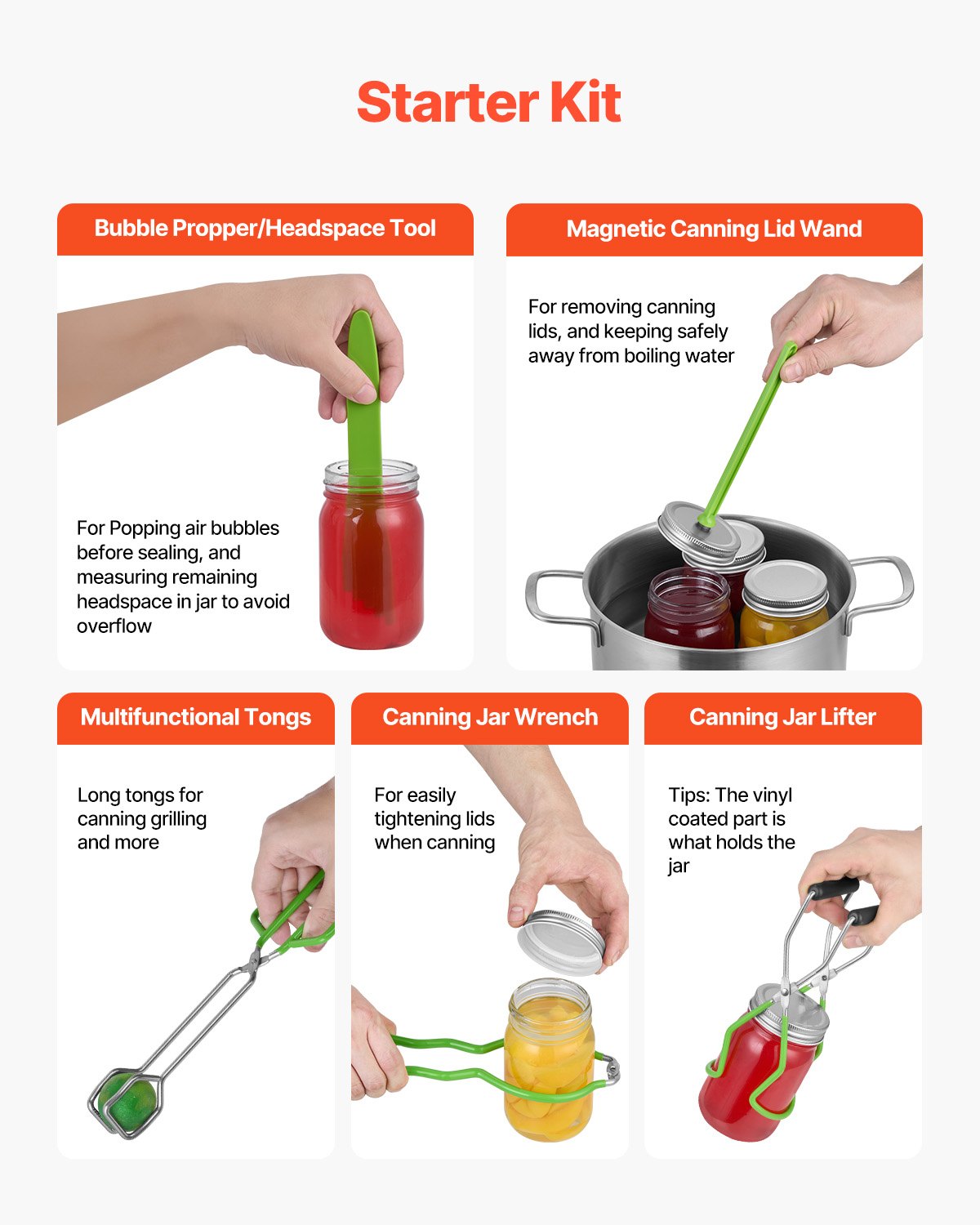 Starter Kit

Bubble Propper/Headspace Tool

For Popping air bubbles before sealing, and measuring remaining headspace in jar to avoid overflow

Magnetic Canning Lid Wand

For removing canning lids, and keeping safely away from boiling water

Multifunctional Tongs

Long tongs for canning grilling and more

Canning Jar Wrench

For easily tightening lids when canning

Canning Jar Lifter

Tips: The vinyl coated part is what holds the jar