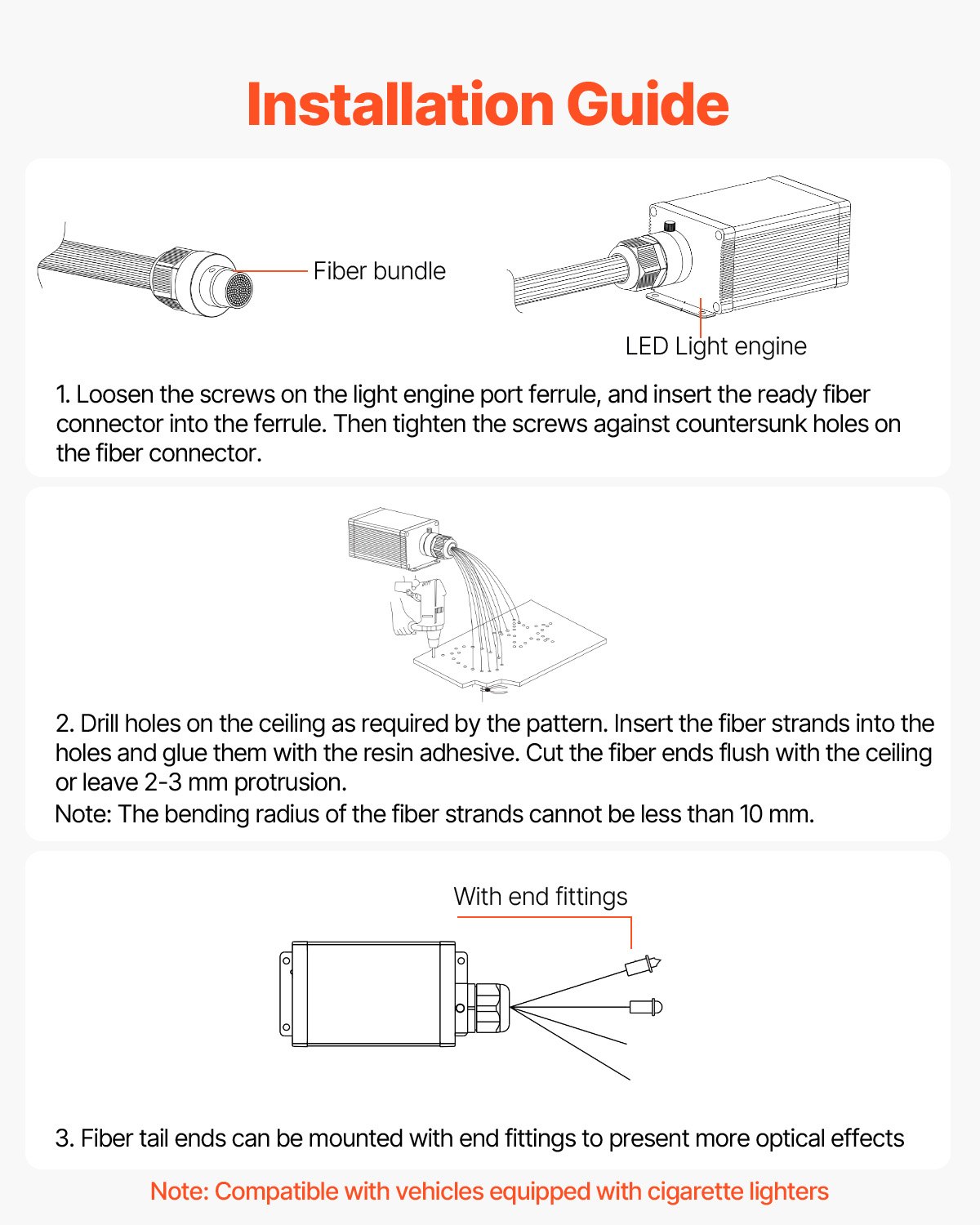 Installation Guide

Fiber bundle

LED Light engine

1. Loosen the screws on the light engine port ferrule, and insert the ready fiber connector into the ferrule. Then tighten the screws against countersunk holes on the fiber connector.

2. Drill holes on the ceiling as required by the pattern. Insert the fiber strands into the holes and glue them with the resin adhesive. Cut the fiber ends flush with the ceiling or leave 2-3 mm protrusion.
Note: The bending radius of the fiber strands cannot be less than 10 mm.

With end fittings

3. Fiber tail ends can be mounted with end fittings to present more optical effects

Note: Compatible with vehicles equipped with cigarette lighters