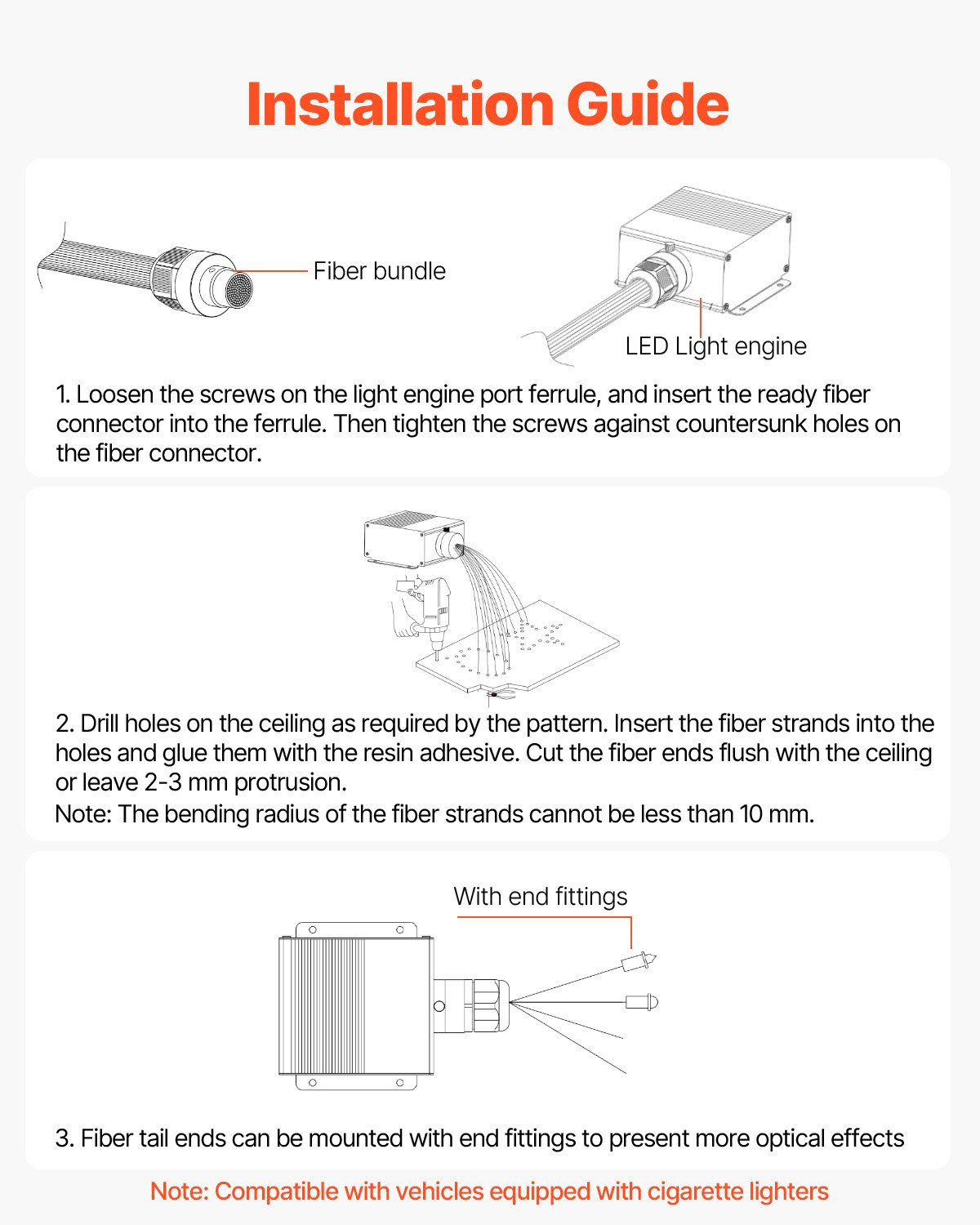 Installation Guide

Fiber bundle

LED Light engine

1. Loosen the screws on the light engine port ferrule, and insert the ready fiber connector into the ferrule. Then tighten the screws against countersunk holes on the fiber connector.

2. Drill holes on the ceiling as required by the pattern. Insert the fiber strands into the holes and glue them with the resin adhesive. Cut the fiber ends flush with the ceiling or leave 2-3 mm protrusion.
Note: The bending radius of the fiber strands cannot be less than 10 mm.

With end fittings

3. Fiber tail ends can be mounted with end fittings to present more optical effects

Note: Compatible with vehicles equipped with cigarette lighters