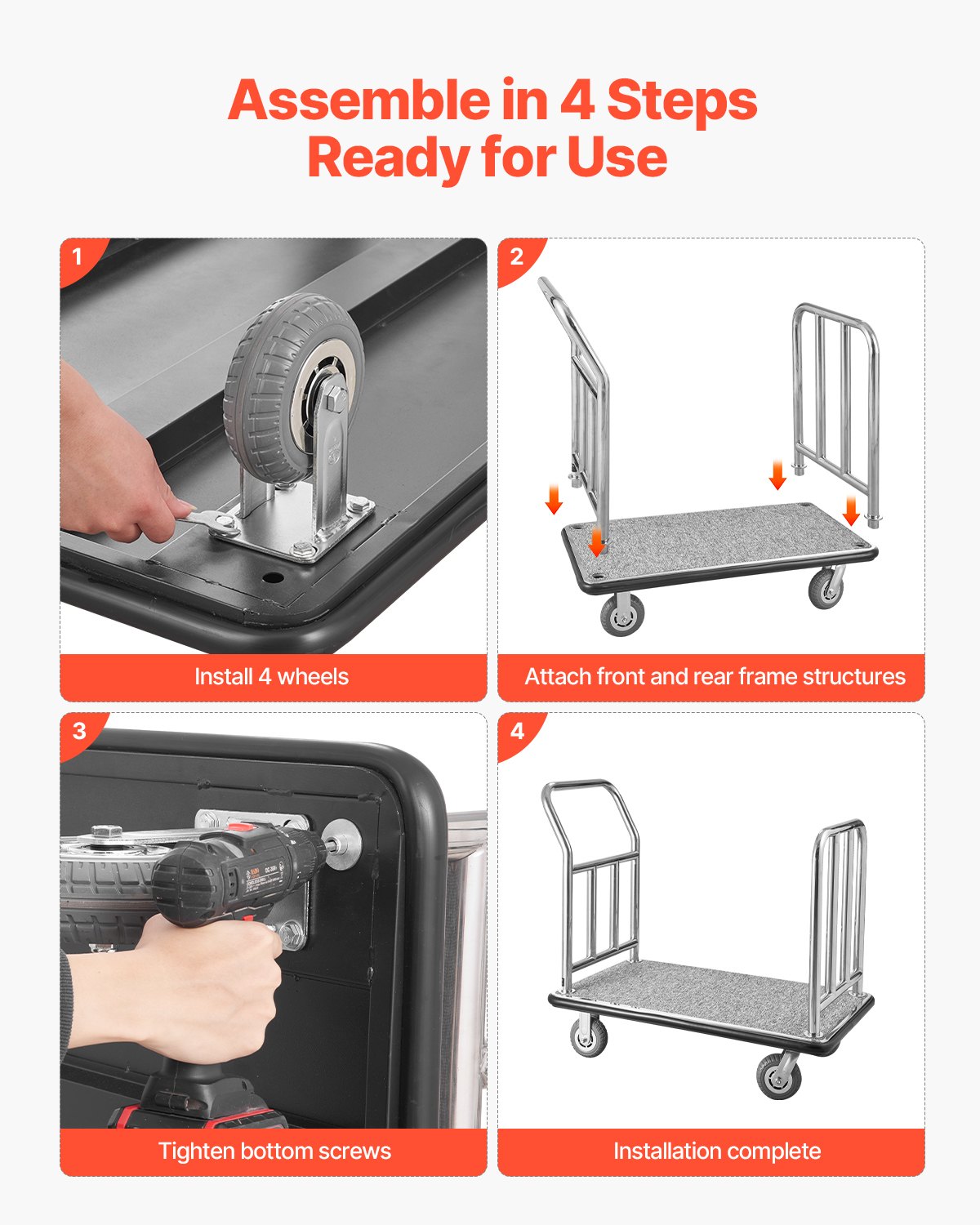 Assemble in 4 Steps
Ready for Use

1

Install 4 wheels

2

Attach front and rear frame structures

3

Tighten bottom screws

4

Installation complete