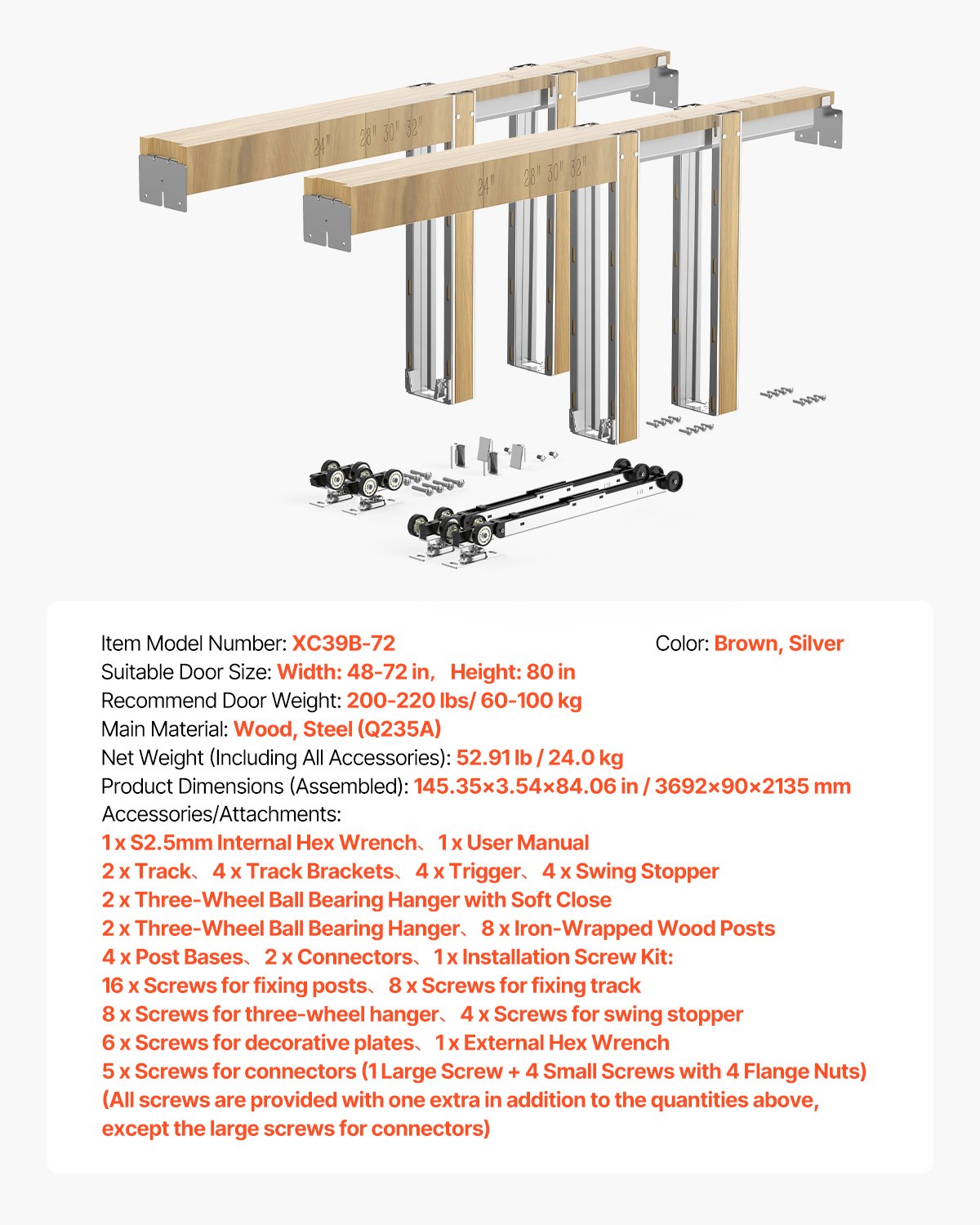 24" 28" 30" 32"

24" 28" 30" 32"

Item Model Number: XC39B-72

Color: Brown, Silver

Suitable Door Size: Width: 48-72 in, Height: 80 in
Recommend Door Weight: 200-220 lbs/ 60-100 kg
Main Material: Wood, Steel (Q235A)
Net Weight (Including All Accessories): 52.91 lb / 24.0 kg
Product Dimensions (Assembled): 145.35×3.54×84.06 in / 3692×90×2135 mm
Accessories/Attachments:
1 x S2.5mm Internal Hex Wrench、1 x User Manual
2 x Track、4 x Track Brackets、4 x Trigger、4 x Swing Stopper
2 x Three-Wheel Ball Bearing Hanger with Soft Close
2 x Three-Wheel Ball Bearing Hanger、8 x Iron-Wrapped Wood Posts
4 x Post Bases、2 x Connectors、1 x Installation Screw Kit:
16 x Screws for fixing posts、8 x Screws for fixing track
8 x Screws for three-wheel hanger、4 x Screws for swing stopper
6 x Screws for decorative plates、1 x External Hex Wrench
5 x Screws for connectors (1 Large Screw + 4 Small Screws with 4 Flange Nuts)
(All screws are provided with one extra in addition to the quantities above, except the large screws for connectors)