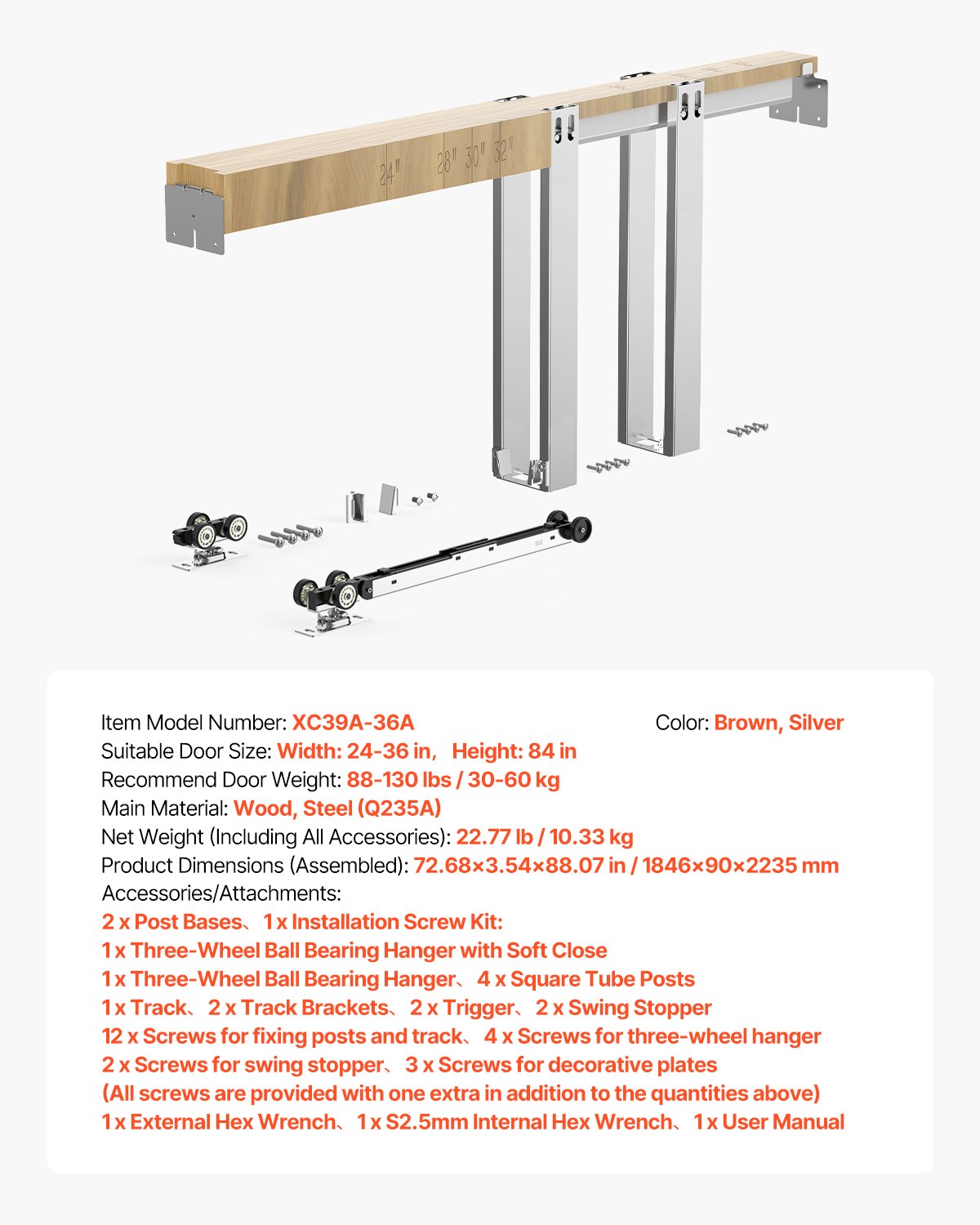 24" 28" 30" 32"

Item Model Number: XC39A-36A
Color: Brown, Silver
Suitable Door Size: Width: 24-36 in, Height: 84 in
Recommend Door Weight: 88-130 lbs / 30-60 kg
Main Material: Wood, Steel (Q235A)
Net Weight (Including All Accessories): 22.77 lb / 10.33 kg
Product Dimensions (Assembled): 72.68×3.54×88.07 in / 1846×90×2235 mm
Accessories/Attachments:
2 x Post Bases、1 x Installation Screw Kit:
1 x Three-Wheel Ball Bearing Hanger with Soft Close
1 x Three-Wheel Ball Bearing Hanger、4 x Square Tube Posts
1 x Track、2 x Track Brackets、2 x Trigger、2 x Swing Stopper
12 x Screws for fixing posts and track、4 x Screws for three-wheel hanger
2 x Screws for swing stopper、3 x Screws for decorative plates
(All screws are provided with one extra in addition to the quantities above)
1 x External Hex Wrench、1 x S2.5mm Internal Hex Wrench、1 x User Manual