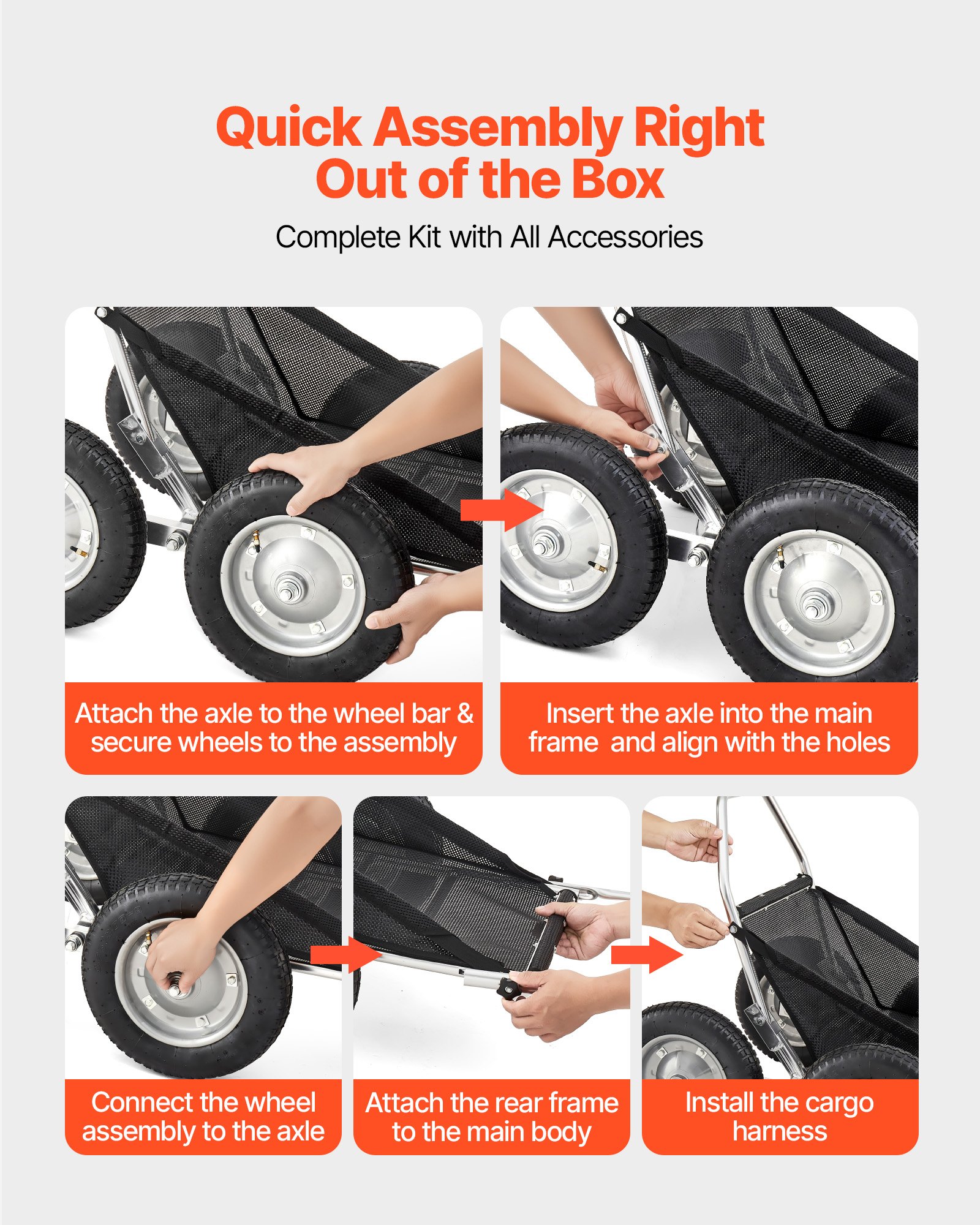 Quick Assembly Right Out of the Box

Complete Kit with All Accessories

Attach the axle to the wheel bar & secure wheels to the assembly

Insert the axle into the main frame and align with the holes

Connect the wheel assembly to the axle

Attach the rear frame to the main body

Install the cargo harness