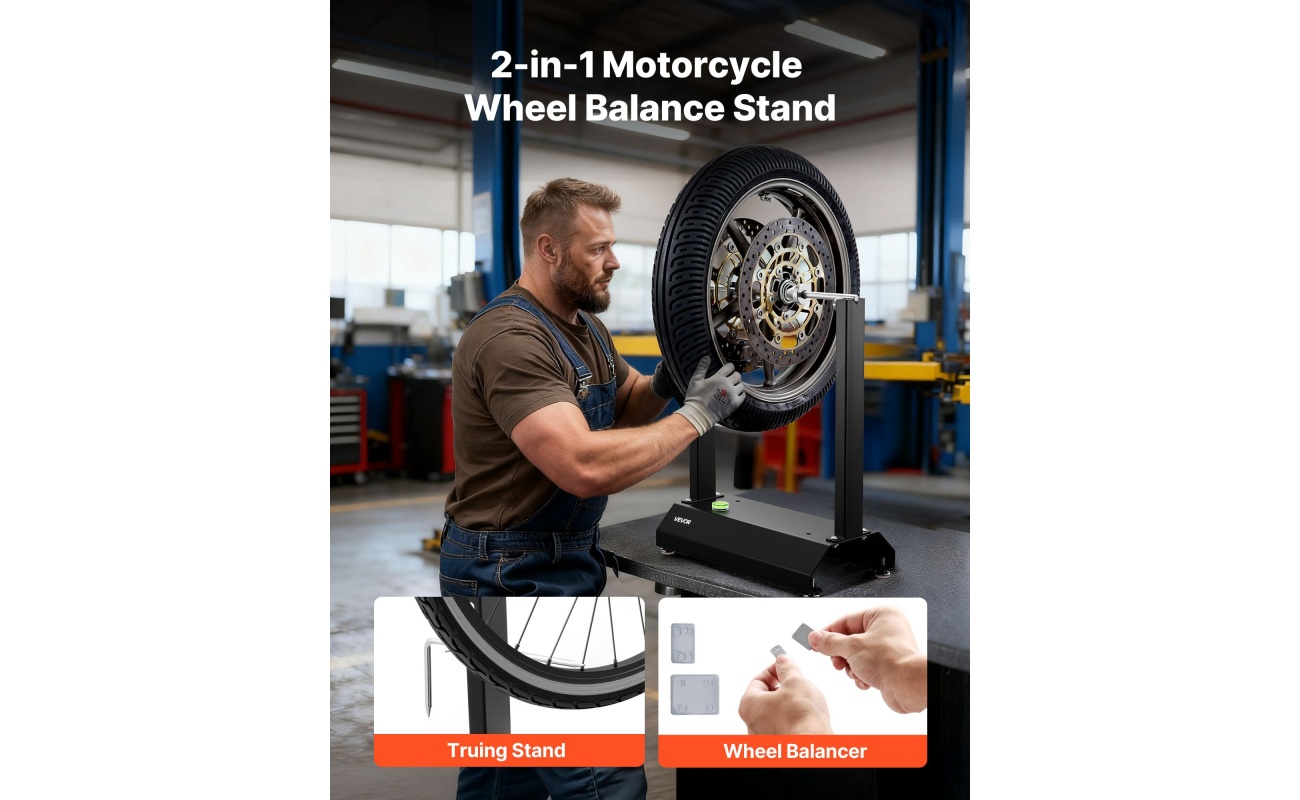 2-in-1 Motorcycle Wheel Balance Stand

VEVOR

Truing Stand

Wheel Balancer